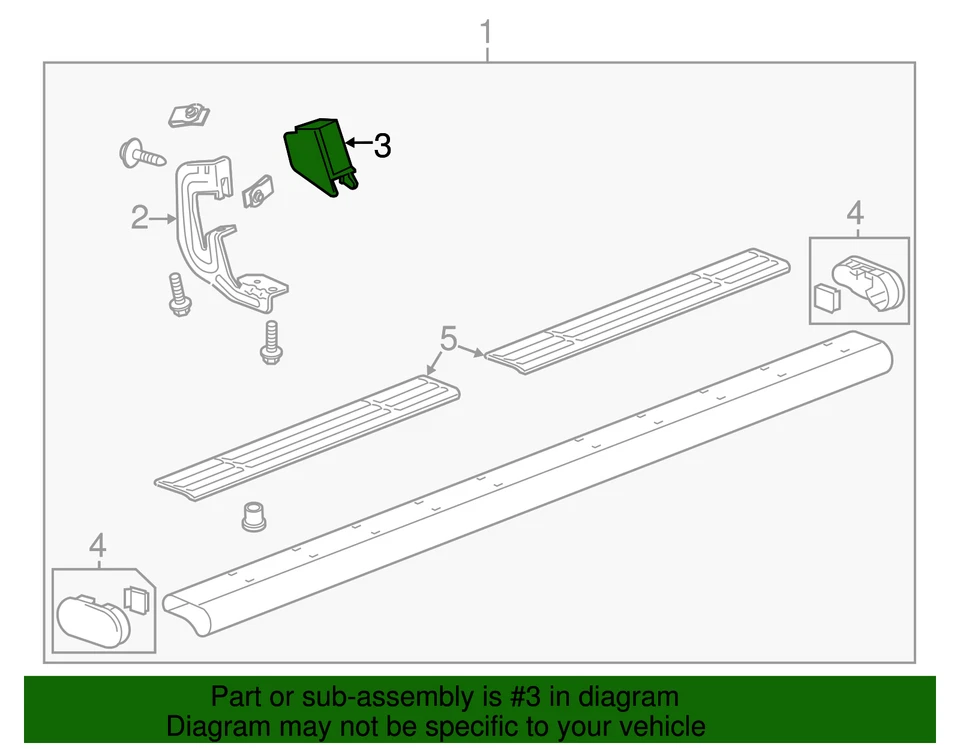 1

3

2

4

5

4

Part or sub-assembly is #3 in diagram
Diagram may not be specific to your vehicle