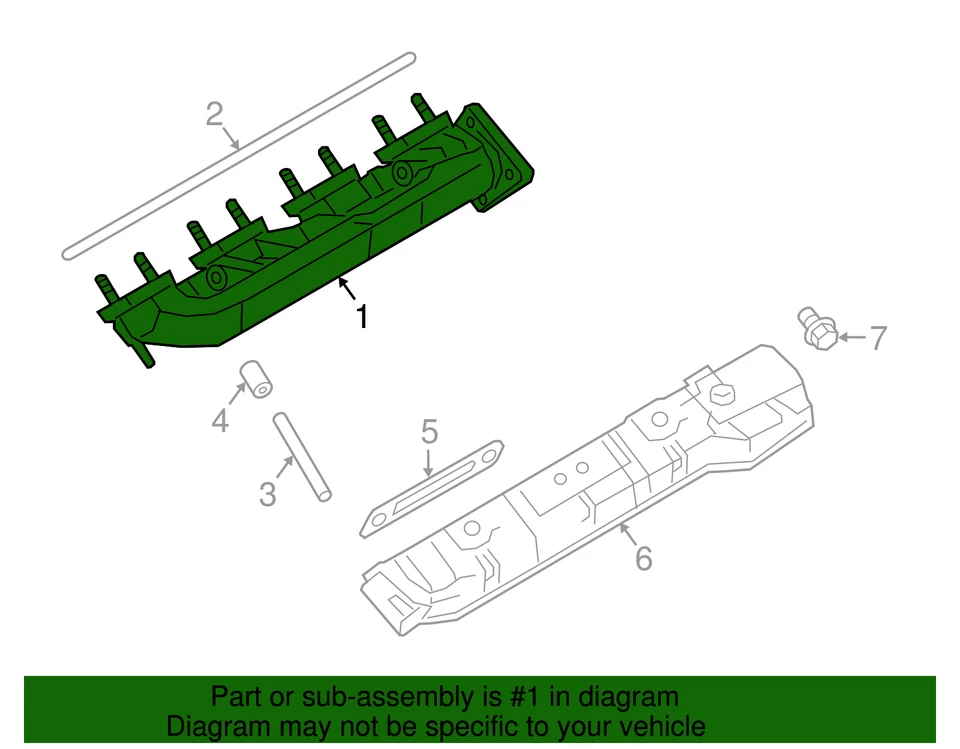 2
1
7
4
5
3
6
Part or sub-assembly is #1 in diagram
Diagram may not be specific to your vehicle