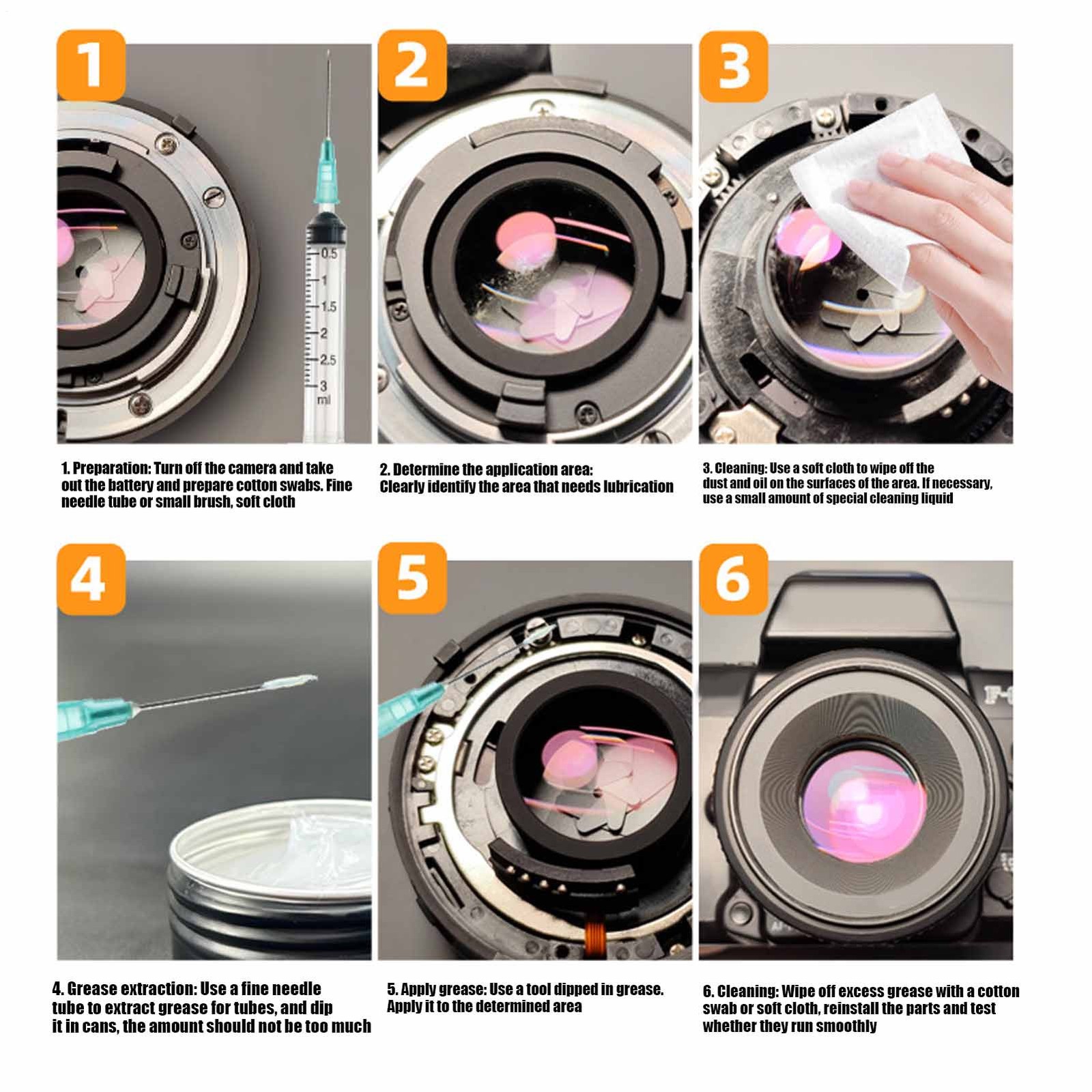 1

0.5
1
1.5
2
2.5
3
ml

1. Preparation: Turn off the camera and take out the battery and prepare cotton swabs. Fine needle tube or small brush, soft cloth

2

2. Determine the application area: Clearly identify the area that needs lubrication

3

3. Cleaning: Use a soft cloth to wipe off the dust and oil on the surfaces of the area. If necessary, use a small amount of special cleaning liquid

4

4. Grease extraction: Use a fine needle tube to extract grease for tubes, and dip it in cans, the amount should not be too much

5

5. Apply grease: Use a tool dipped in grease. Apply it to the determined area

6

6. Cleaning: Wipe off excess grease with a cotton swab or soft cloth, reinstall the parts and test whether they run smoothly