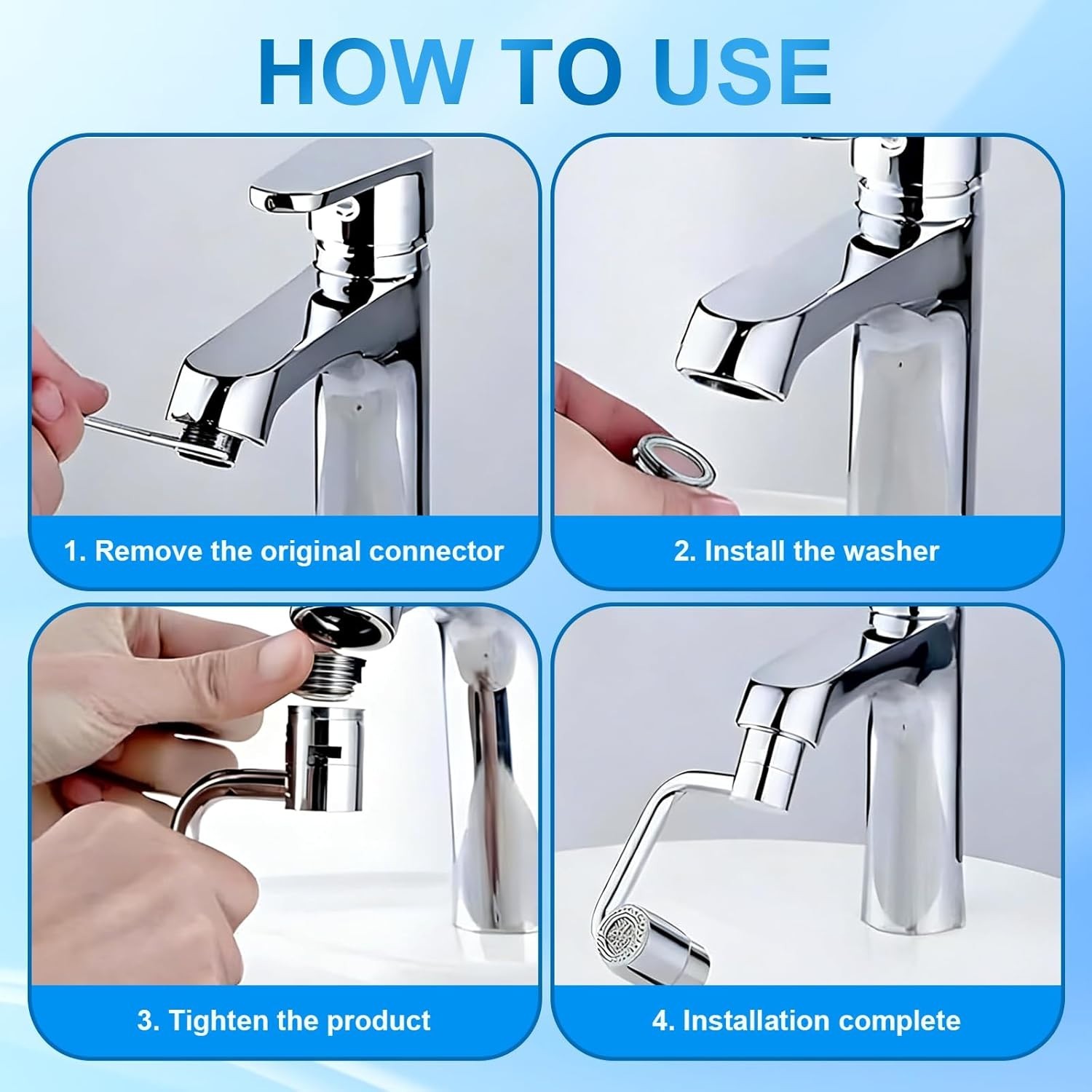 HOW TO USE

1. Remove the original connector

2. Install the washer

3. Tighten the product

4. Installation complete