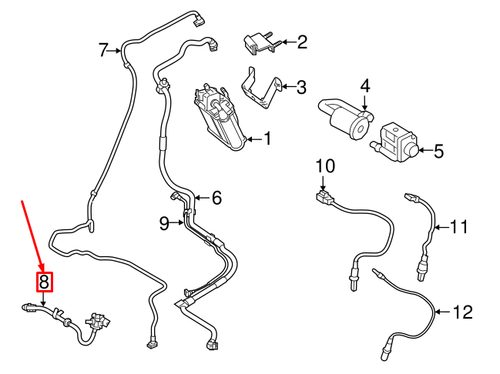 7
2
3
4
1
5
10
6
9
11
8
12