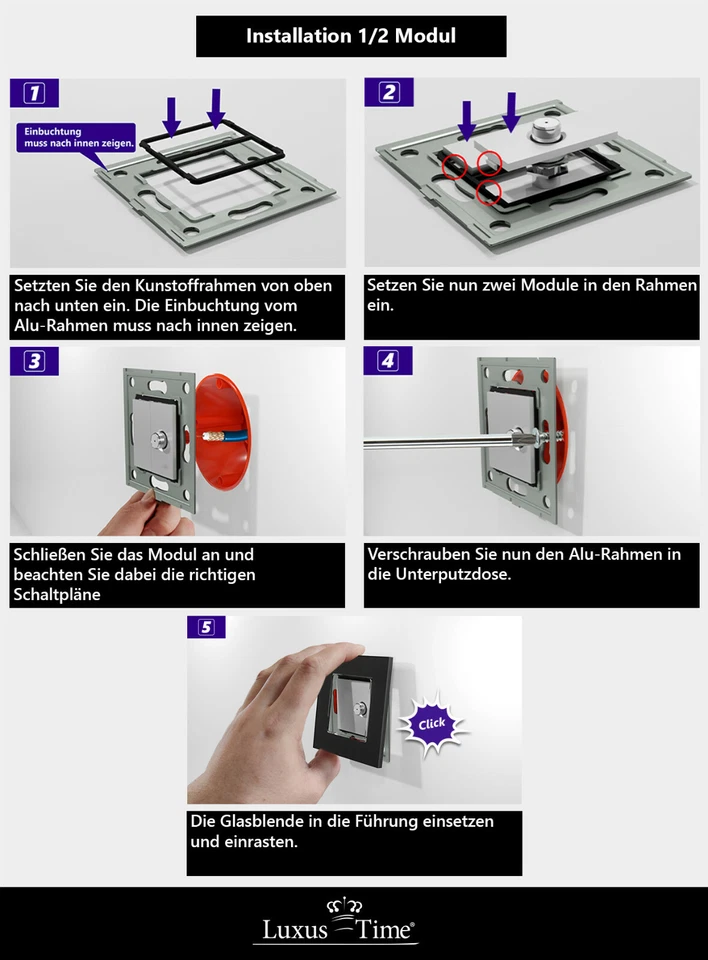 Installation 1/2 Modul

1

Einbuchtung muss nach innen zeigen.

Setzten Sie den Kunstoffrahmen von oben nach unten ein. Die Einbuchtung vom Alu-Rahmen muss nach innen zeigen.

2

Setzen Sie nun zwei Module in den Rahmen ein.

3

Schließen Sie das Modul an und beachten Sie dabei die richtigen Schaltpläne

4

Verschrauben Sie nun den Alu-Rahmen in die Unterputzdose.

5

Click

Die Glasblende in die Führung einsetzen und einrasten.

Luxus Time®