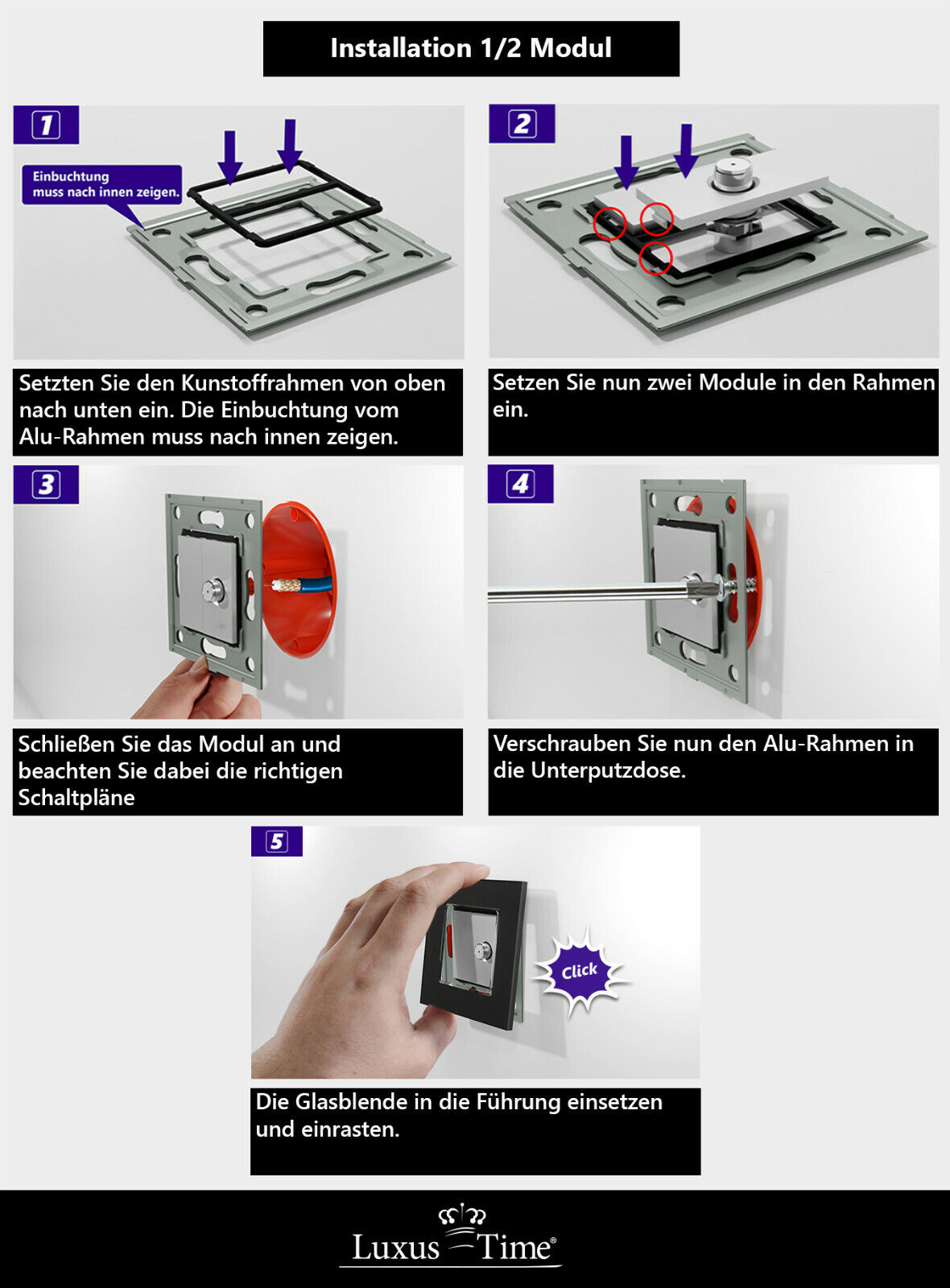 Installation 1/2 Modul

1

Einbuchtung muss nach innen zeigen.

Setzten Sie den Kunstoffrahmen von oben nach unten ein. Die Einbuchtung vom Alu-Rahmen muss nach innen zeigen.

2

Setzen Sie nun zwei Module in den Rahmen ein.

3

Schließen Sie das Modul an und beachten Sie dabei die richtigen Schaltpläne

4

Verschrauben Sie nun den Alu-Rahmen in die Unterputzdose.

5

Click

Die Glasblende in die Führung einsetzen und einrasten.

Luxus Time®