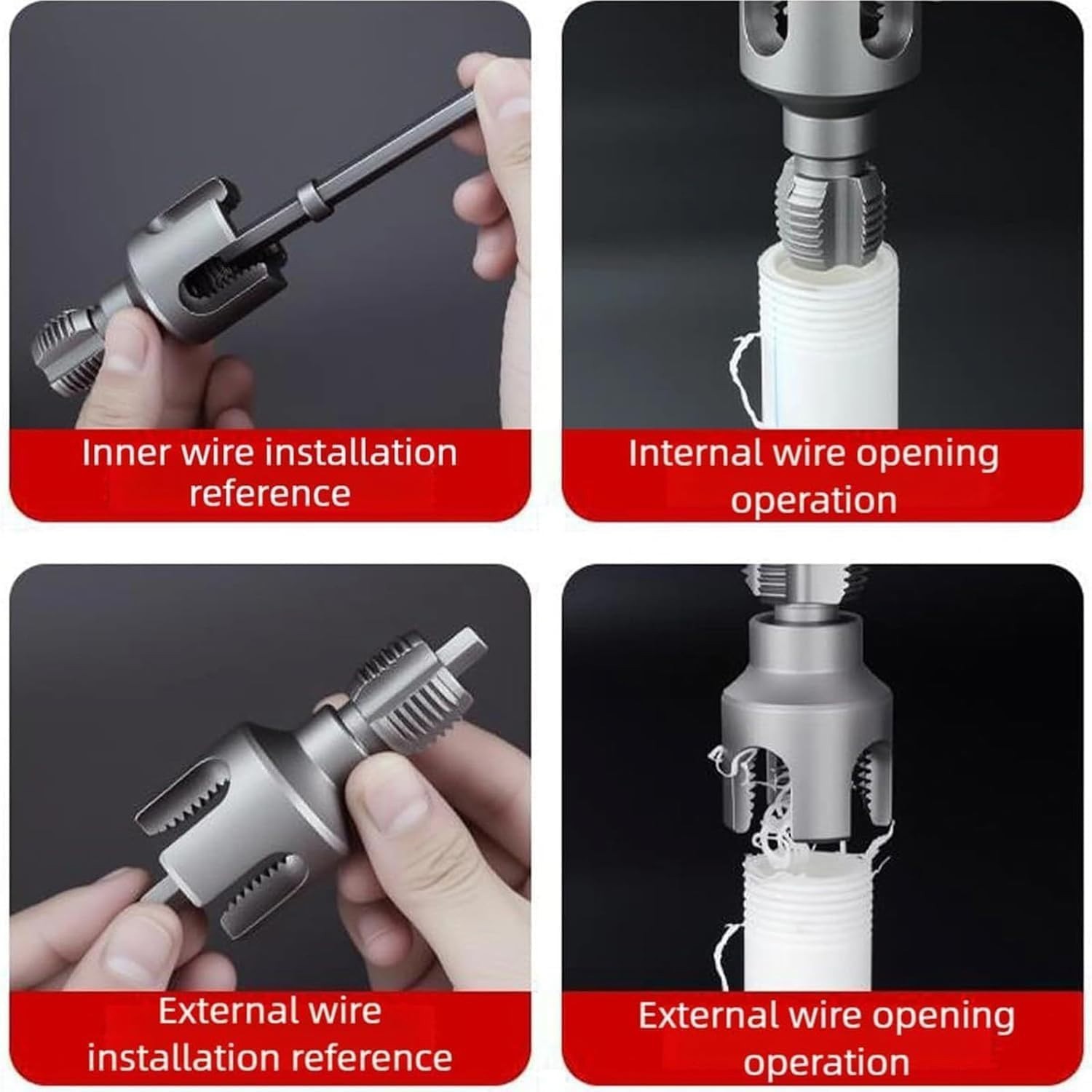 Inner wire installation reference

Internal wire opening operation

External wire installation reference

External wire opening operation