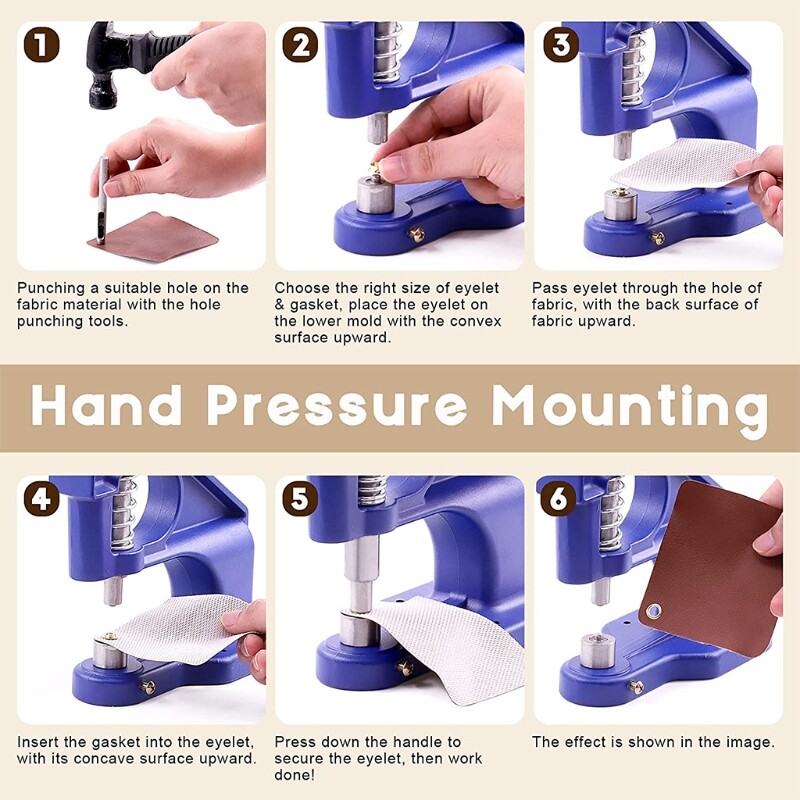 1

Punching a suitable hole on the fabric material with the hole punching tools.

2

Choose the right size of eyelet & gasket, place the eyelet on the lower mold with the convex surface upward.

3

Pass eyelet through the hole of fabric, with the back surface of fabric upward.

Hand Pressure Mounting

4

Insert the gasket into the eyelet, with its concave surface upward.

5

Press down the handle to secure the eyelet, then work done!

6

The effect is shown in the image.