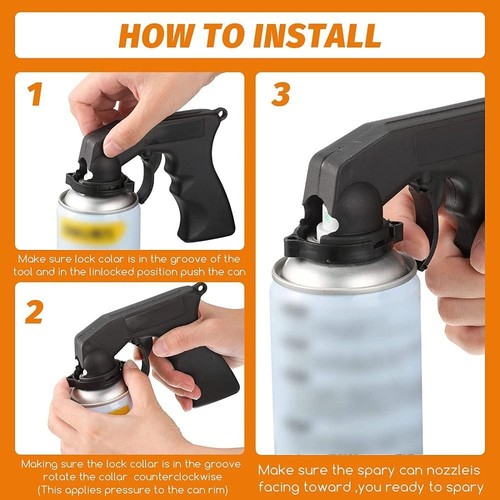 HOW TO INSTALL

1

Make sure lock colar is in the groove of the tool and in the linlocked position push the can

2

Making sure the lock collar is in the groove rotate the collar counterclockwise (This applies pressure to the can rim)

3

Make sure the spary can nozzleis facing toward ,you ready to spary