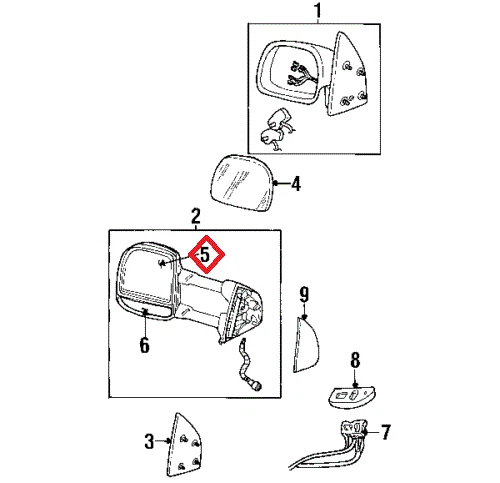 1
4
2
5
9
6
8
3
7