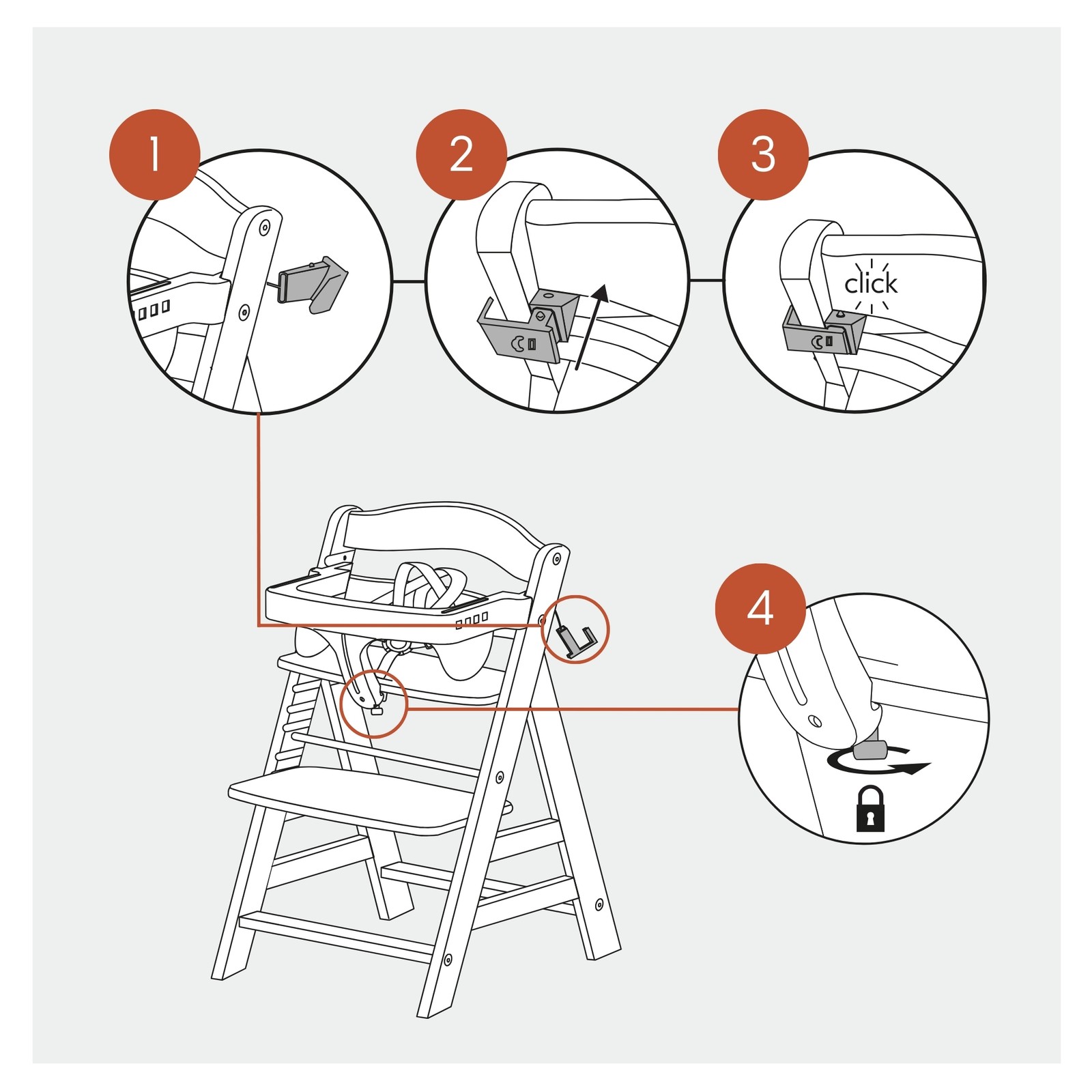 1

2

3

click

4