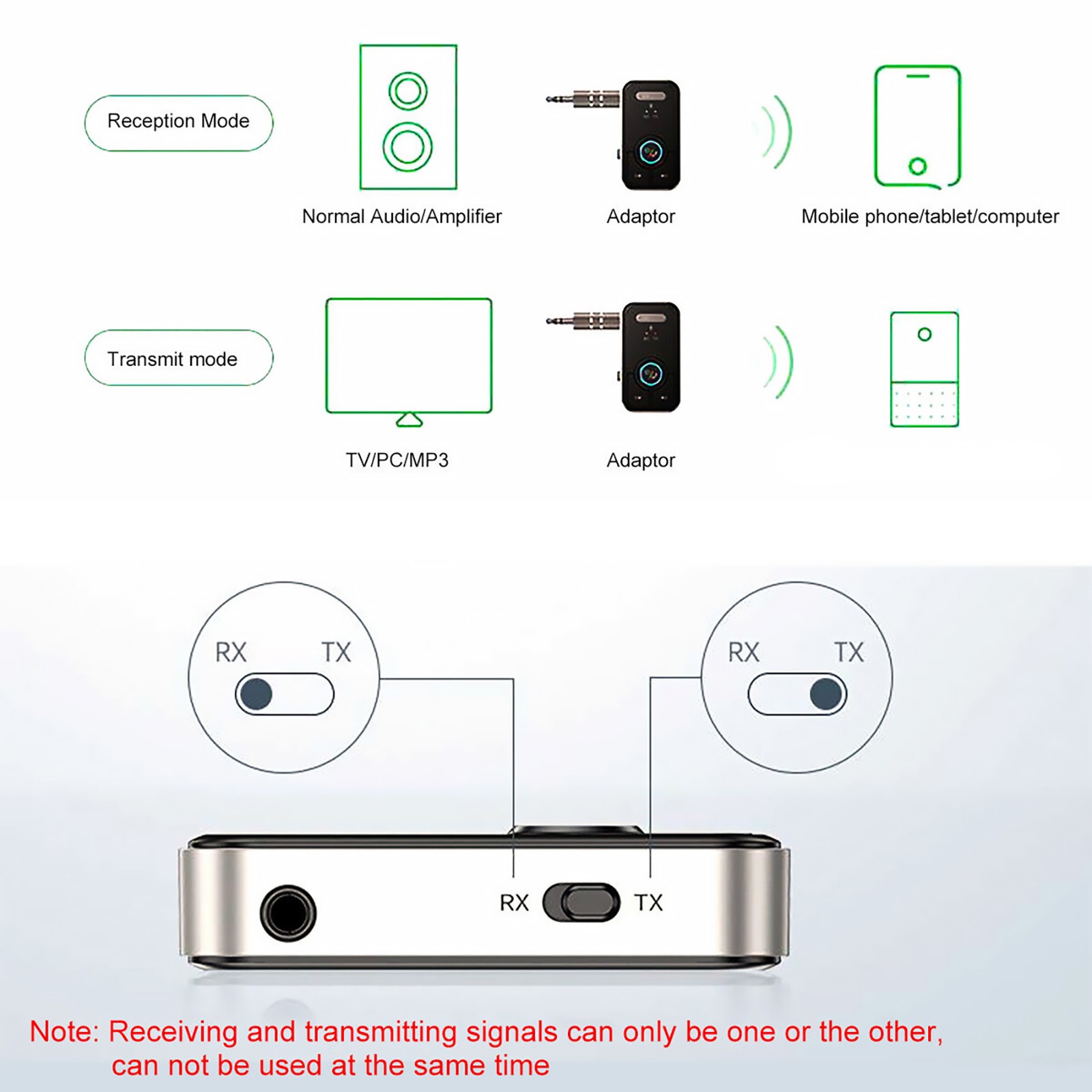 Reception Mode

Normal Audio/Amplifier

Adaptor

Mobile phone/tablet/computer

Transmit mode

TV/PC/MP3

Adaptor

RX TX

RX TX

RX TX

Note: Receiving and transmitting signals can only be one or the other, can not be used at the same time