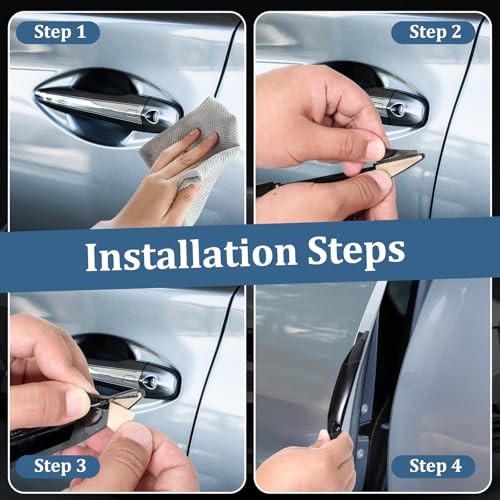 Step 1

Step 2

Installation Steps

Step 3

Step 4