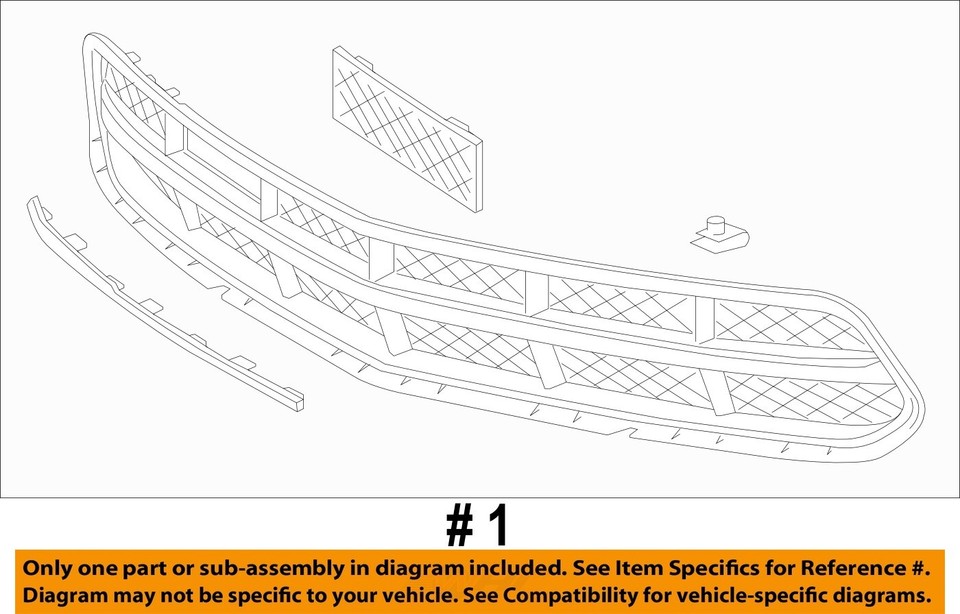 # 1

Only one part or sub-assembly in diagram included. See Item Specifics for Reference #.
Diagram may not be specific to your vehicle. See Compatibility for vehicle-specific diagrams.