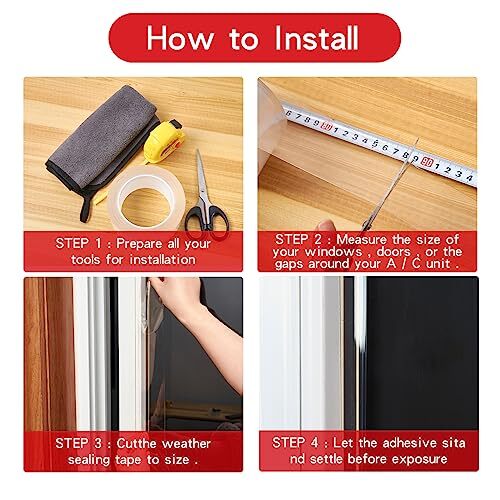 How to Install

6 7 8 9 80 1 2 3 4 5 6 7 8 9 90 1 2 3 4

STEP 1 : Prepare all your tools for installation

STEP 2 : Measure the size of your windows , doors , or the gaps around your A / C unit .

STEP 3 : Cutthe weather sealing tape to size .

STEP 4 : Let the adhesive sita nd settle before exposure