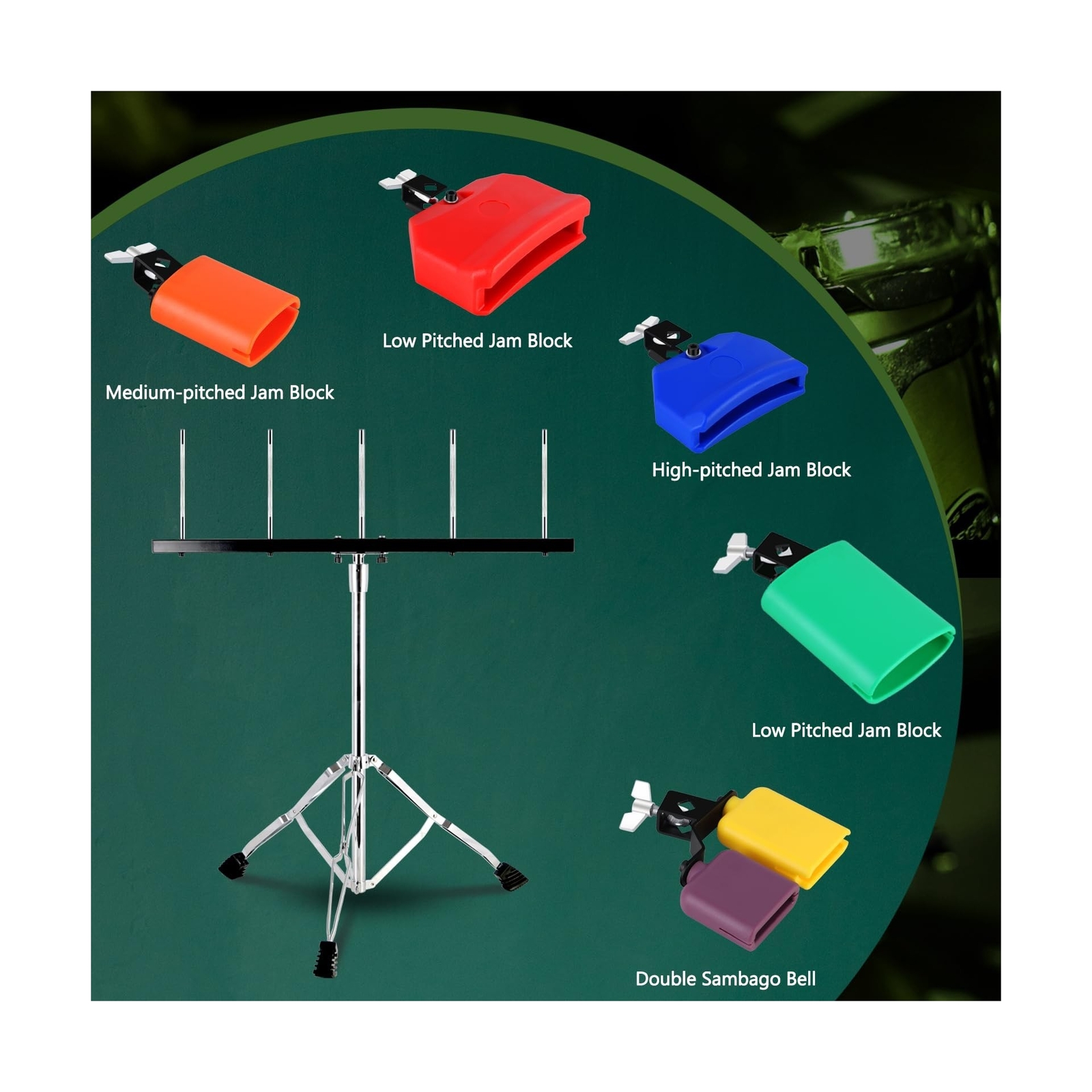 Low Pitched Jam Block

Medium-pitched Jam Block

High-pitched Jam Block

Low Pitched Jam Block

Double Sambago Bell