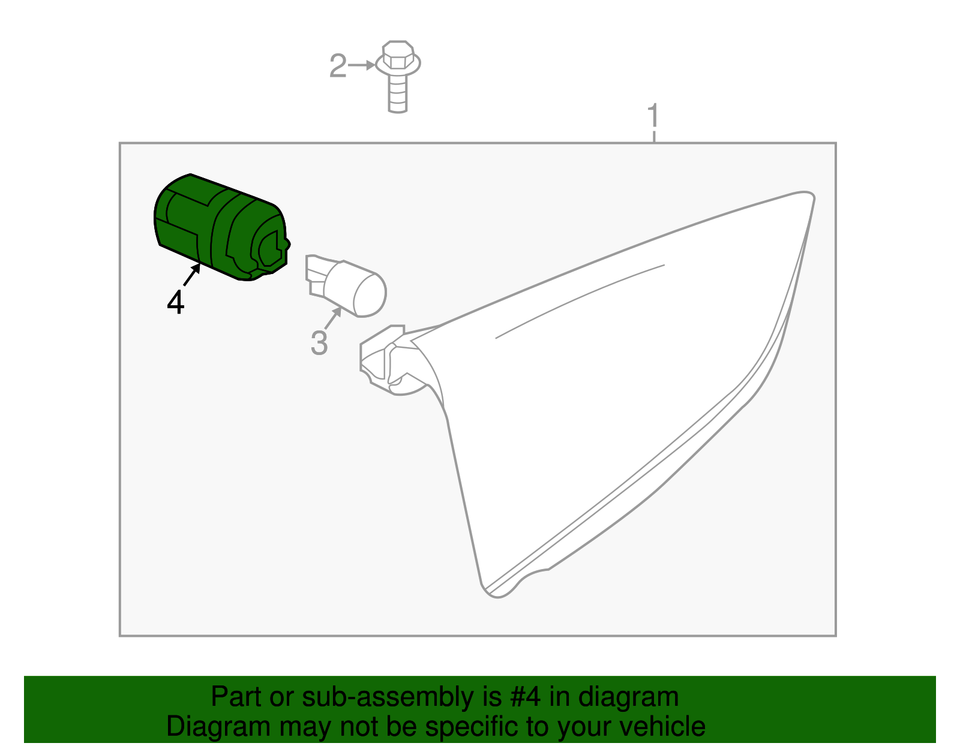 2
1
4
3

Part or sub-assembly is #4 in diagram
Diagram may not be specific to your vehicle