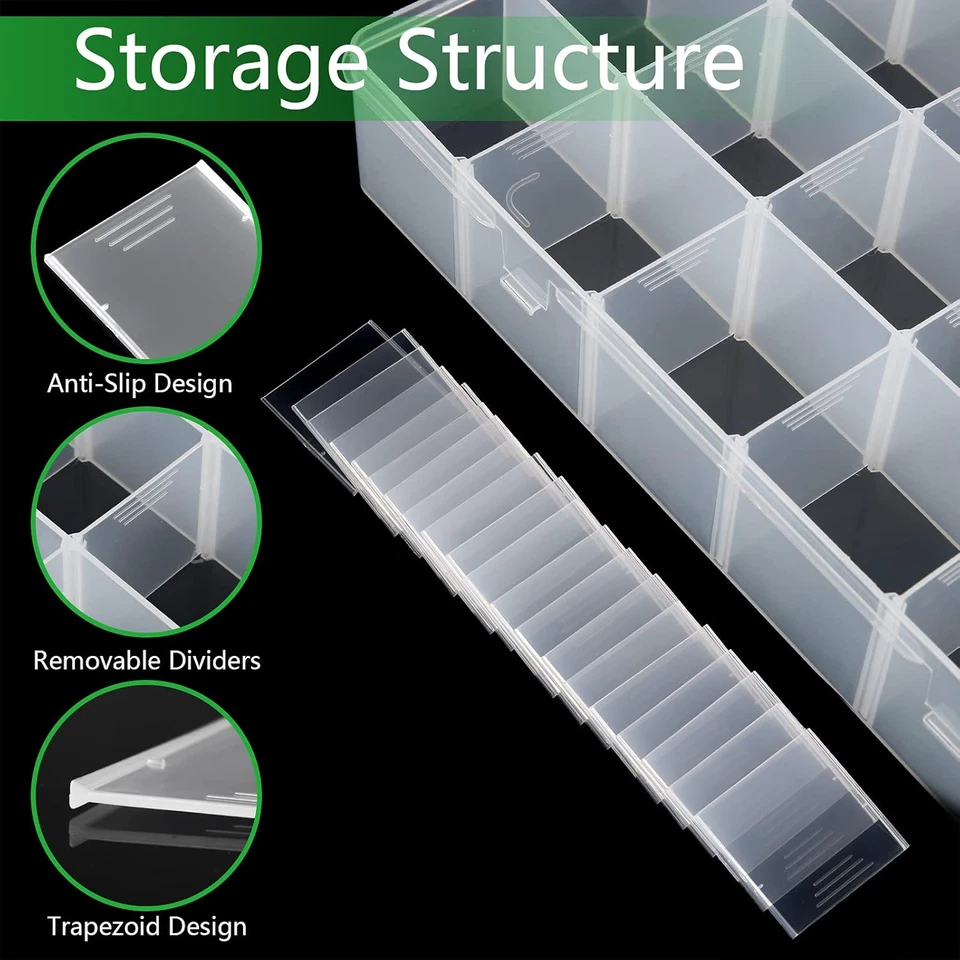 Storage Structure

Anti-Slip Design

Removable Dividers

Trapezoid Design