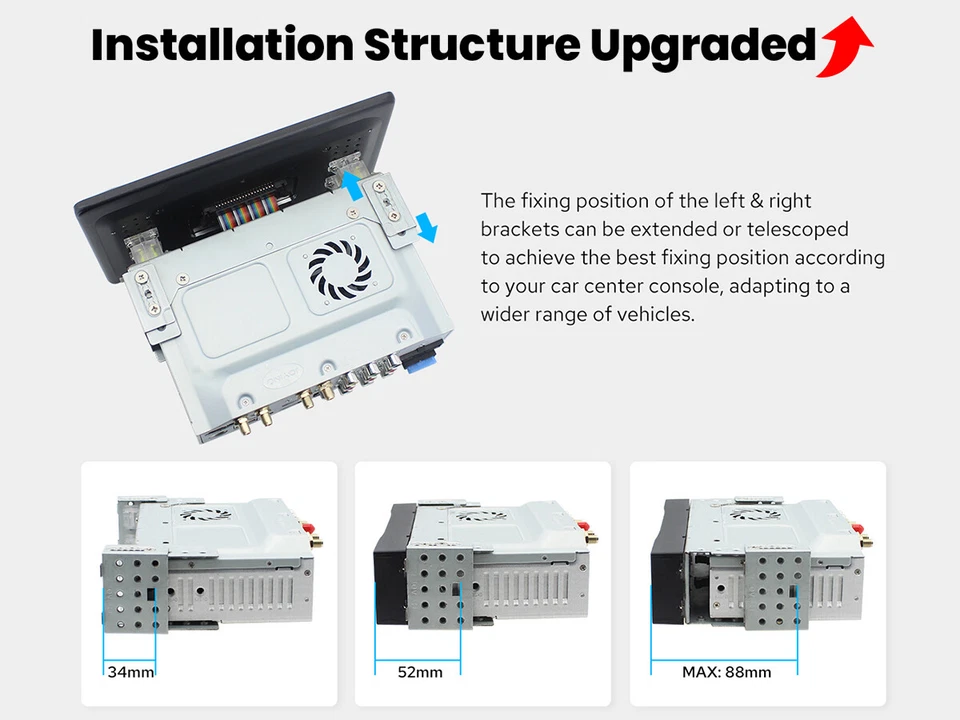 Installation Structure Upgraded

The fixing position of the left & right brackets can be extended or telescoped to achieve the best fixing position according to your car center console, adapting to a wider range of vehicles.

34mm

52mm

MAX: 88mm