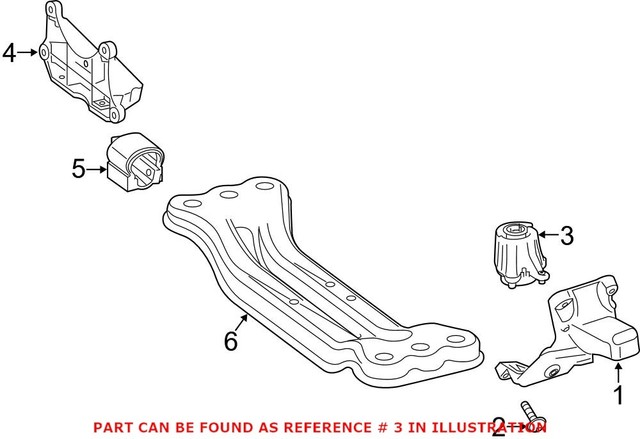 4
5
3
6
1
2
PART CAN BE FOUND AS REFERENCE # 3 IN ILLUSTRATION