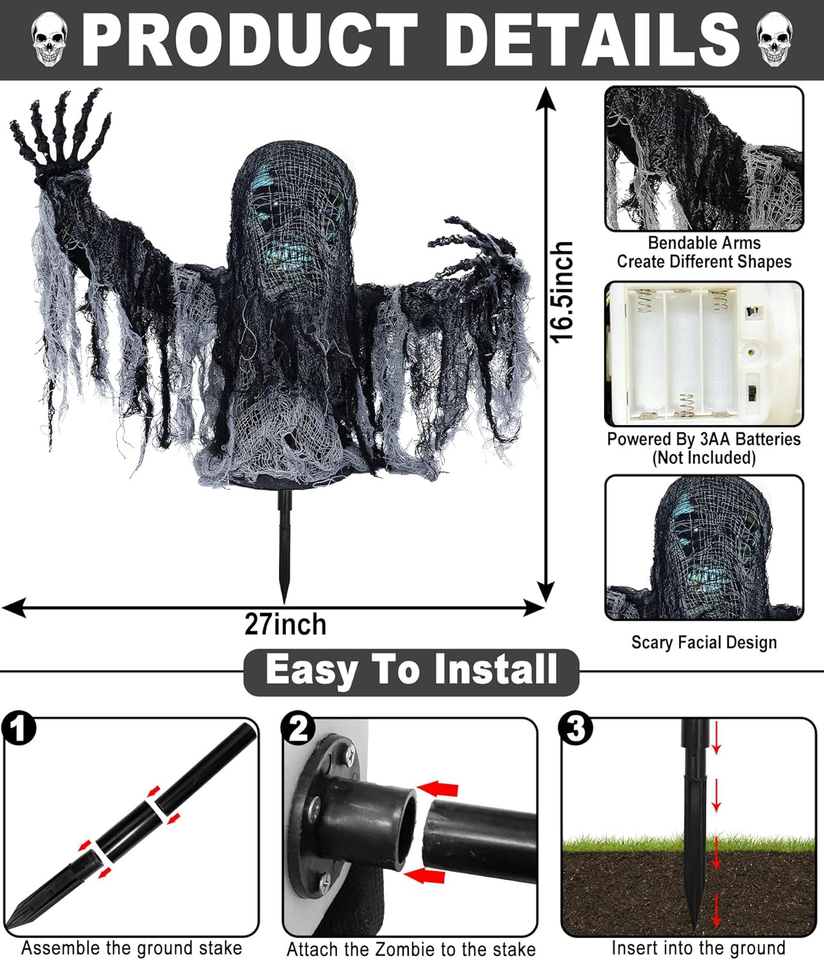 PRODUCT DETAILS

16.5inch

27inch

Bendable Arms
Create Different Shapes

Powered By 3AA Batteries
(Not Included)

Scary Facial Design

Easy To Install

1
Assemble the ground stake

2
Attach the Zombie to the stake

3
Insert into the ground