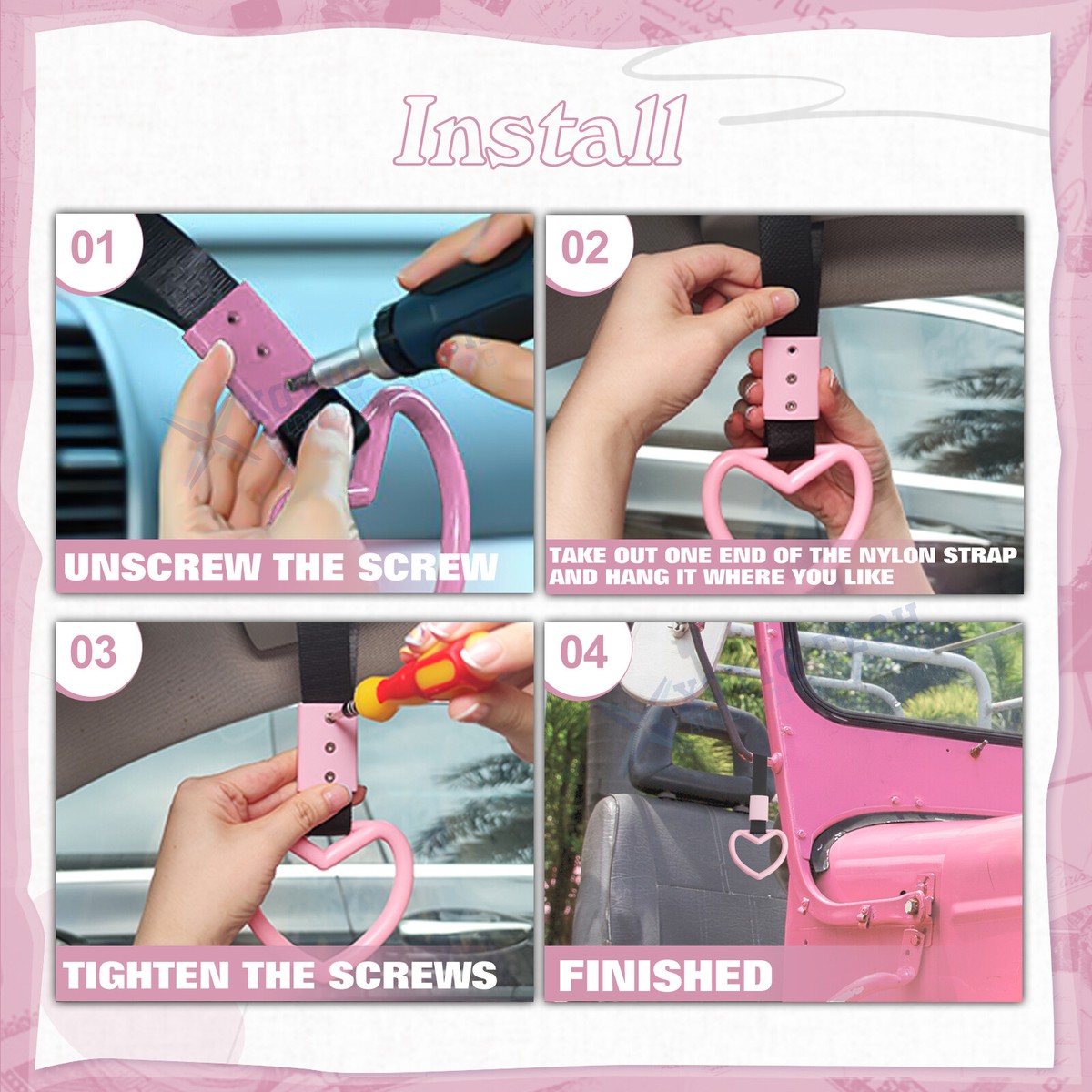 Install

01

UNSCREW THE SCREW

02

TAKE OUT ONE END OF THE NYLON STRAP AND HANG IT WHERE YOU LIKE

03

TIGHTEN THE SCREWS

04

FINISHED