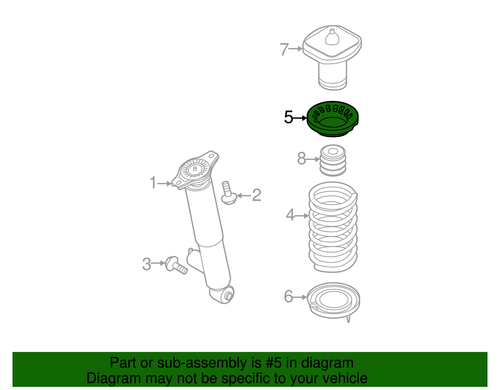 7
5
8
1
2
4
3
6

Part or sub-assembly is #5 in diagram
Diagram may not be specific to your vehicle