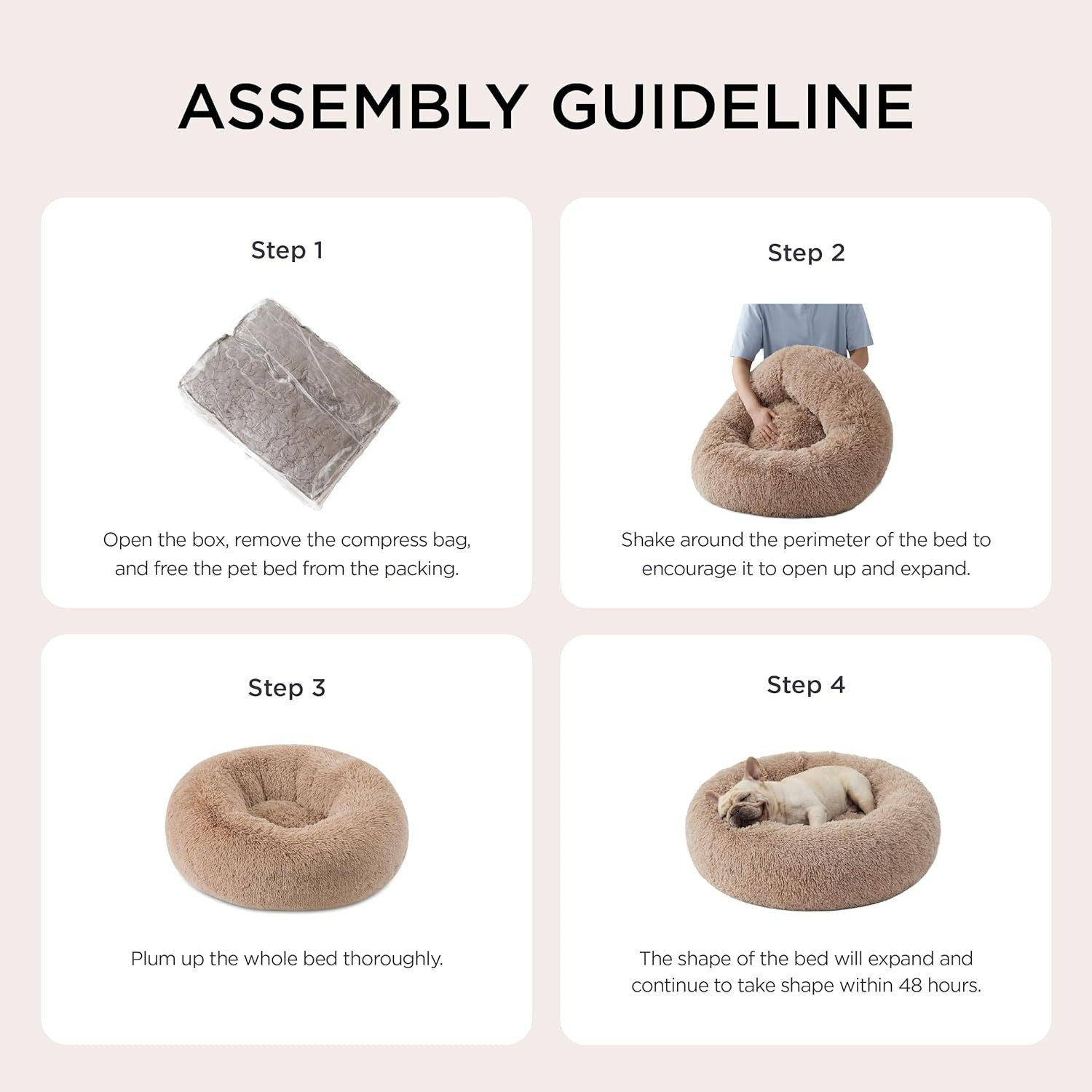 ASSEMBLY GUIDELINE

Step 1

Open the box, remove the compress bag, and free the pet bed from the packing.

Step 2

Shake around the perimeter of the bed to encourage it to open up and expand.

Step 3

Plum up the whole bed thoroughly.

Step 4

The shape of the bed will expand and continue to take shape within 48 hours.