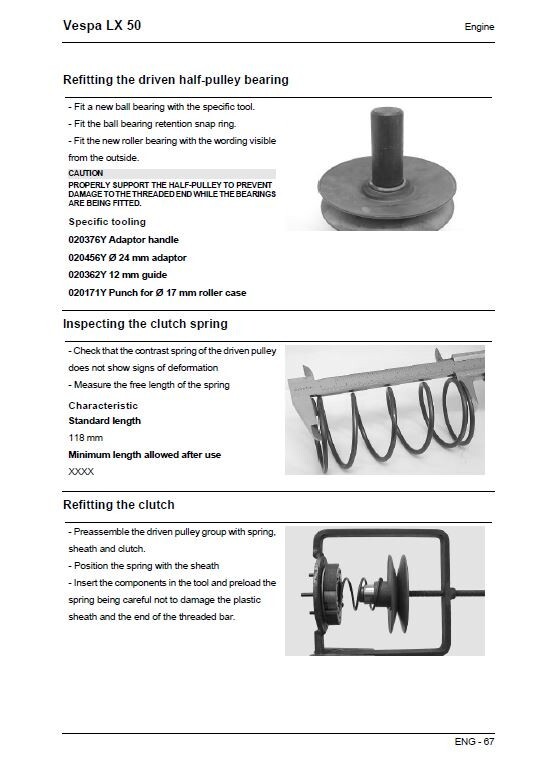 Vespa LX 50

Engine

Refitting the driven half-pulley bearing

- Fit a new ball bearing with the specific tool.
- Fit the ball bearing retention snap ring.
- Fit the new roller bearing with the wording visible from the outside.

CAUTION
PROPERLY SUPPORT THE HALF-PULLEY TO PREVENT DAMAGE TO THE THREADED END WHILE THE BEARINGS ARE BEING FITTED.

Specific tooling

020376Y Adaptor handle

020456Y Ø 24 mm adaptor

020362Y 12 mm guide

020171Y Punch for Ø 17 mm roller case

Inspecting the clutch spring

- Check that the contrast spring of the driven pulley does not show signs of deformation
- Measure the free length of the spring

Characteristic

Standard length

118 mm

Minimum length allowed after use

XXXX

Refitting the clutch

- Preassemble the driven pulley group with spring, sheath and clutch.
- Position the spring with the sheath
- Insert the components in the tool and preload the spring being careful not to damage the plastic sheath and the end of the threaded bar.

ENG - 67