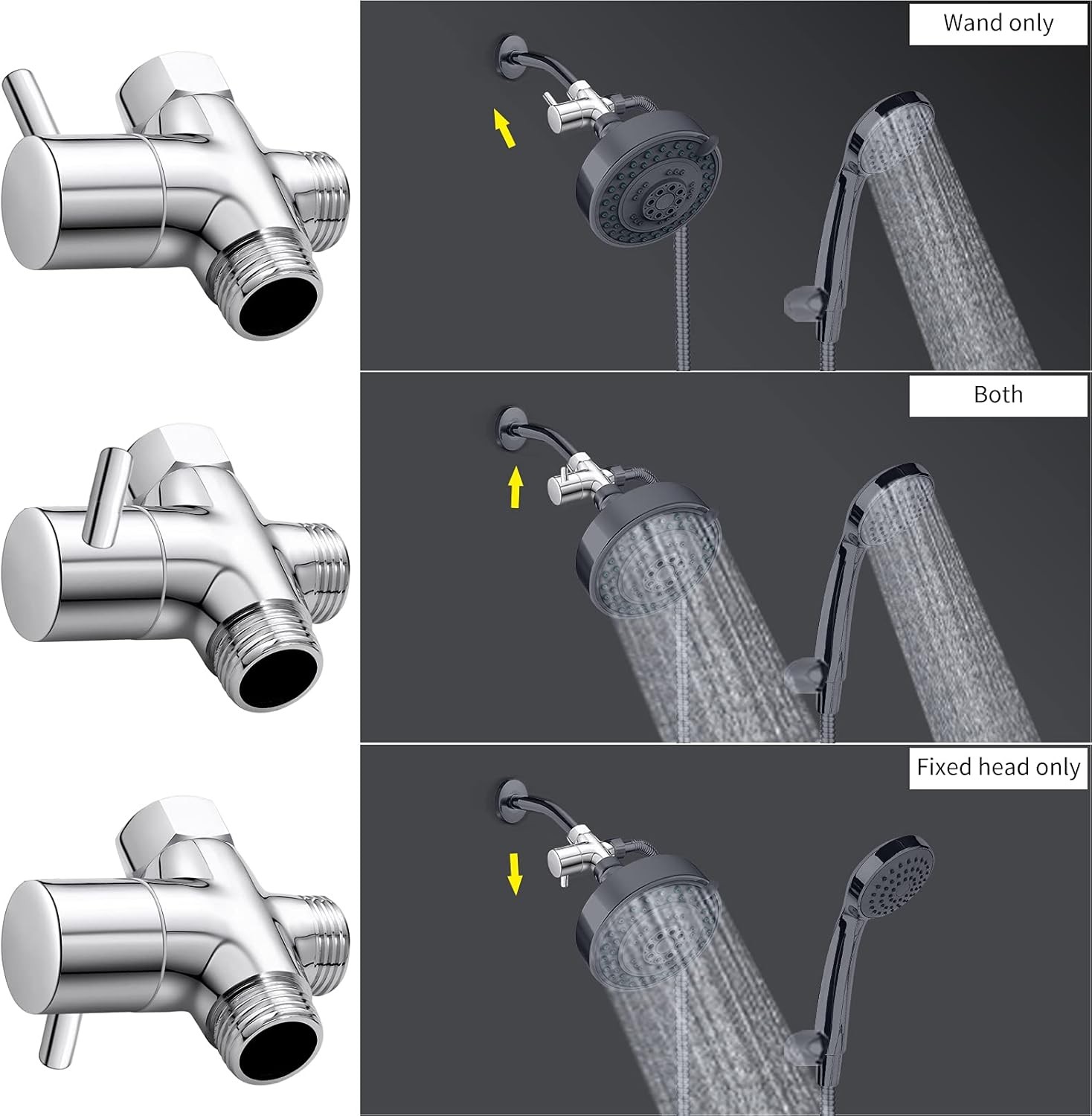 Wand only

Both

Fixed head only