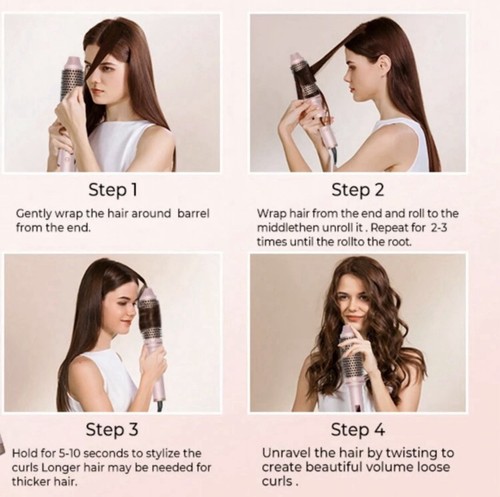 Step 1

Gently wrap the hair around barrel from the end.

Step 2

Wrap hair from the end and roll to the middlethen unroll it . Repeat for 2-3 times until the rollto the root.

Step 3

Hold for 5-10 seconds to stylize the curls Longer hair may be needed for thicker hair.

Step 4

Unravel the hair by twisting to create beautiful volume loose curls .