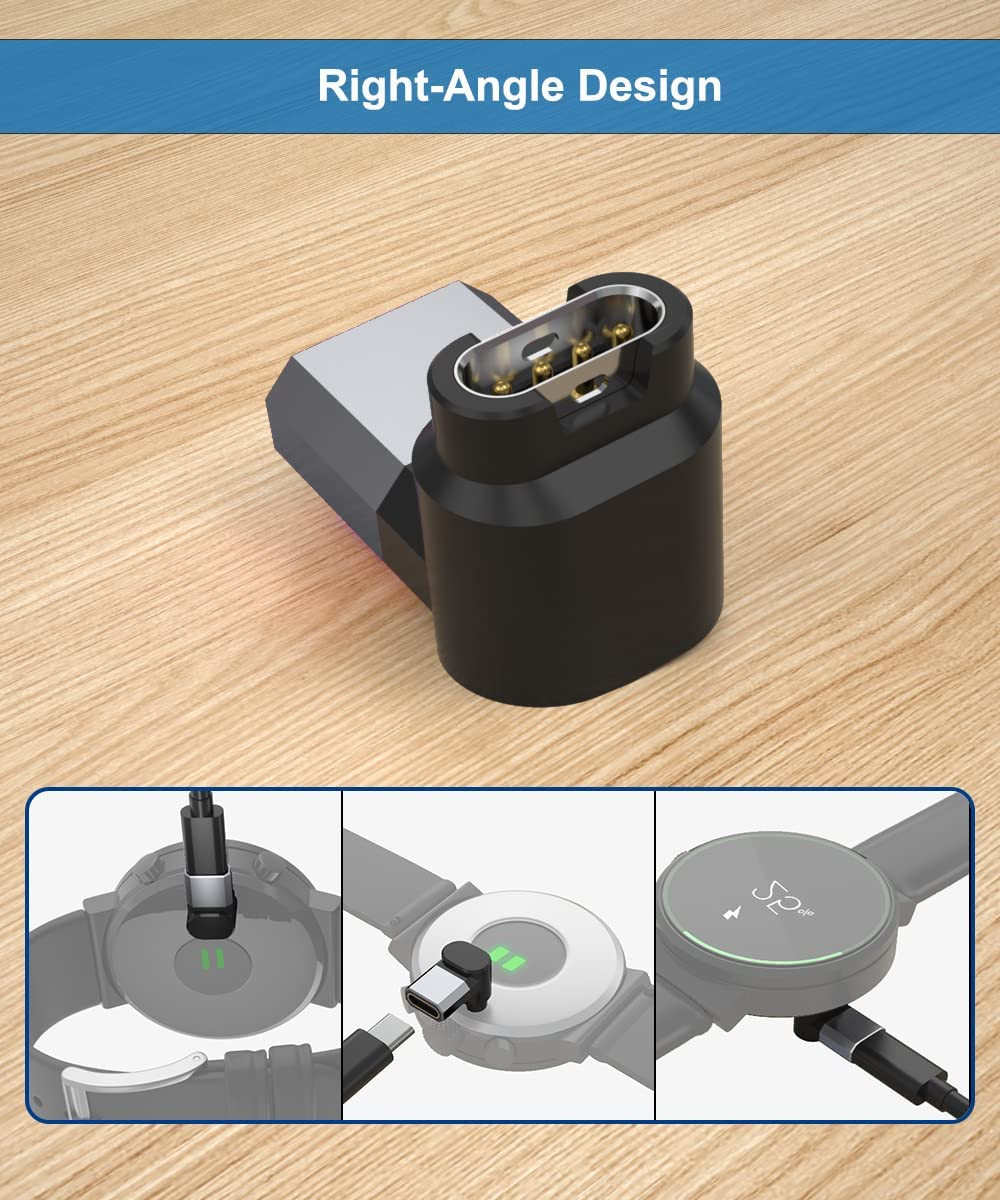 Right-Angle Design

52%