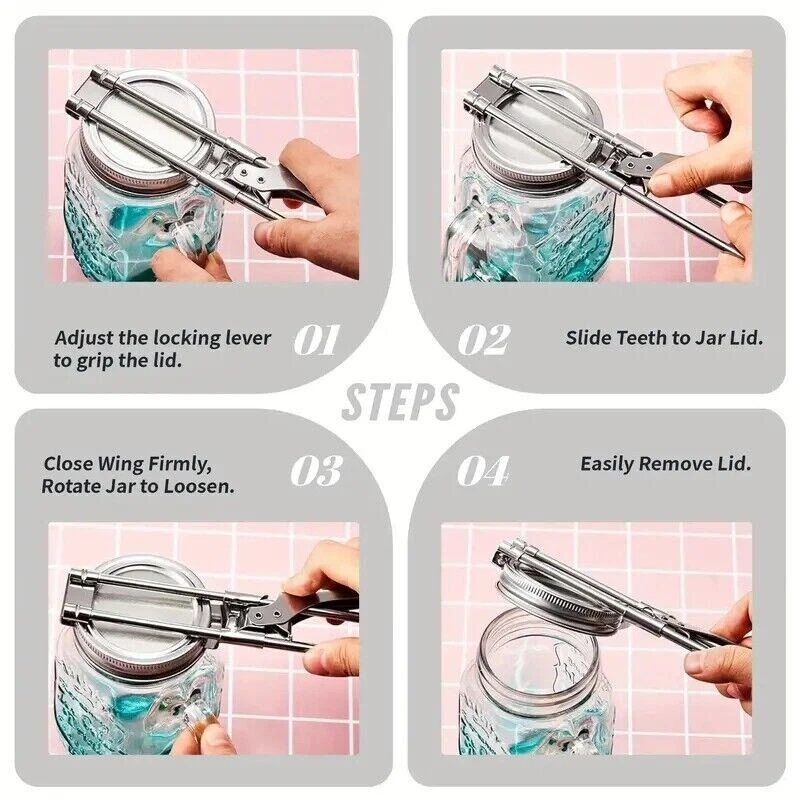 Adjust the locking lever to grip the lid.

01

02

Slide Teeth to Jar Lid.

STEPS

Close Wing Firmly, Rotate Jar to Loosen.

03

04

Easily Remove Lid.