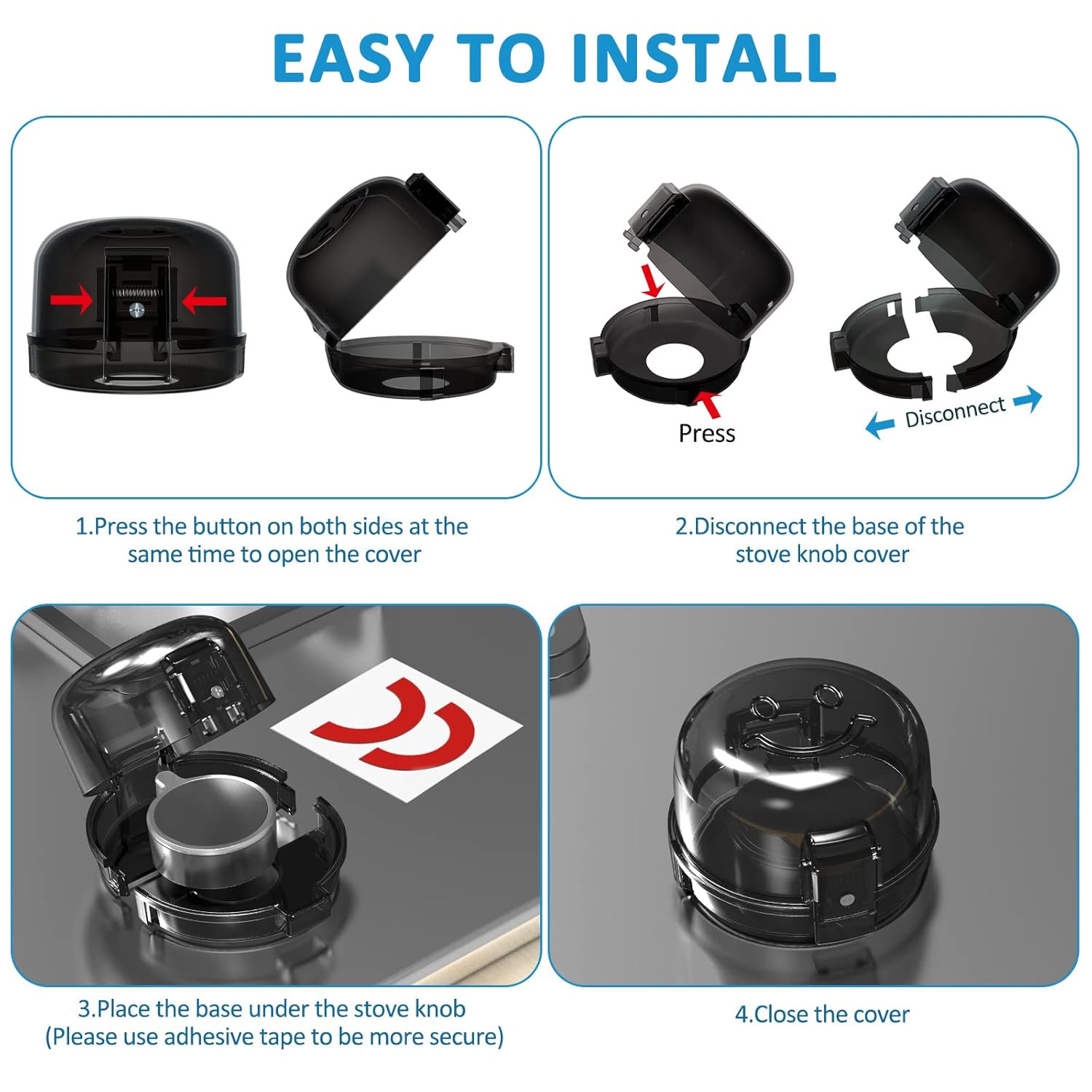 EASY TO INSTALL

Press

Disconnect

1.Press the button on both sides at the same time to open the cover

2.Disconnect the base of the stove knob cover

3.Place the base under the stove knob (Please use adhesive tape to be more secure)

4.Close the cover