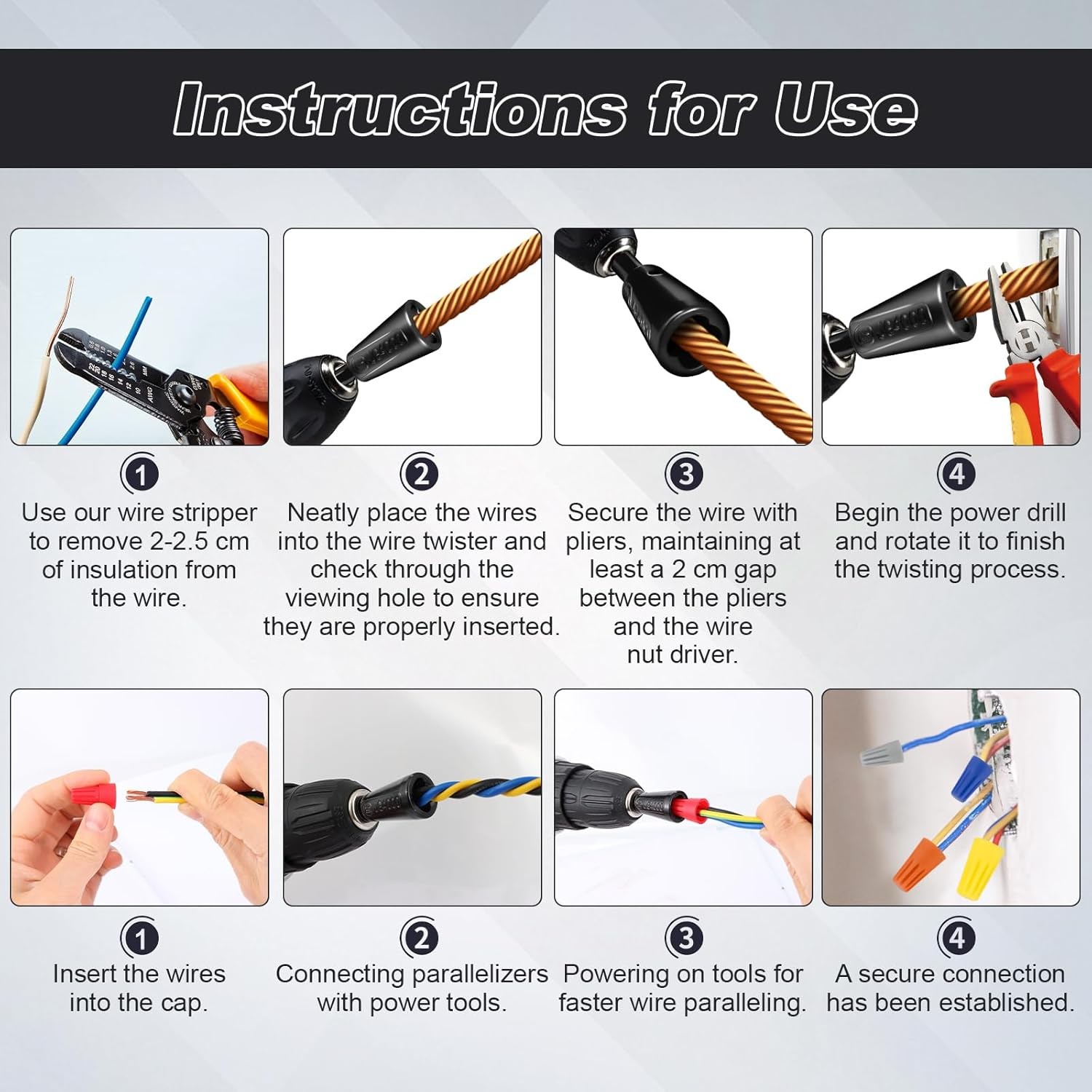 Instructions for Use

1
Use our wire stripper to remove 2-2.5 cm of insulation from the wire.

2
Neatly place the wires into the wire twister and check through the viewing hole to ensure they are properly inserted.

3
Secure the wire with pliers, maintaining at least a 2 cm gap between the pliers and the wire nut driver.

4
Begin the power drill and rotate it to finish the twisting process.

1
Insert the wires into the cap.

2
Connecting parallelizers with power tools.

3
Powering on tools for faster wire paralleling.

4
A secure connection has been established.