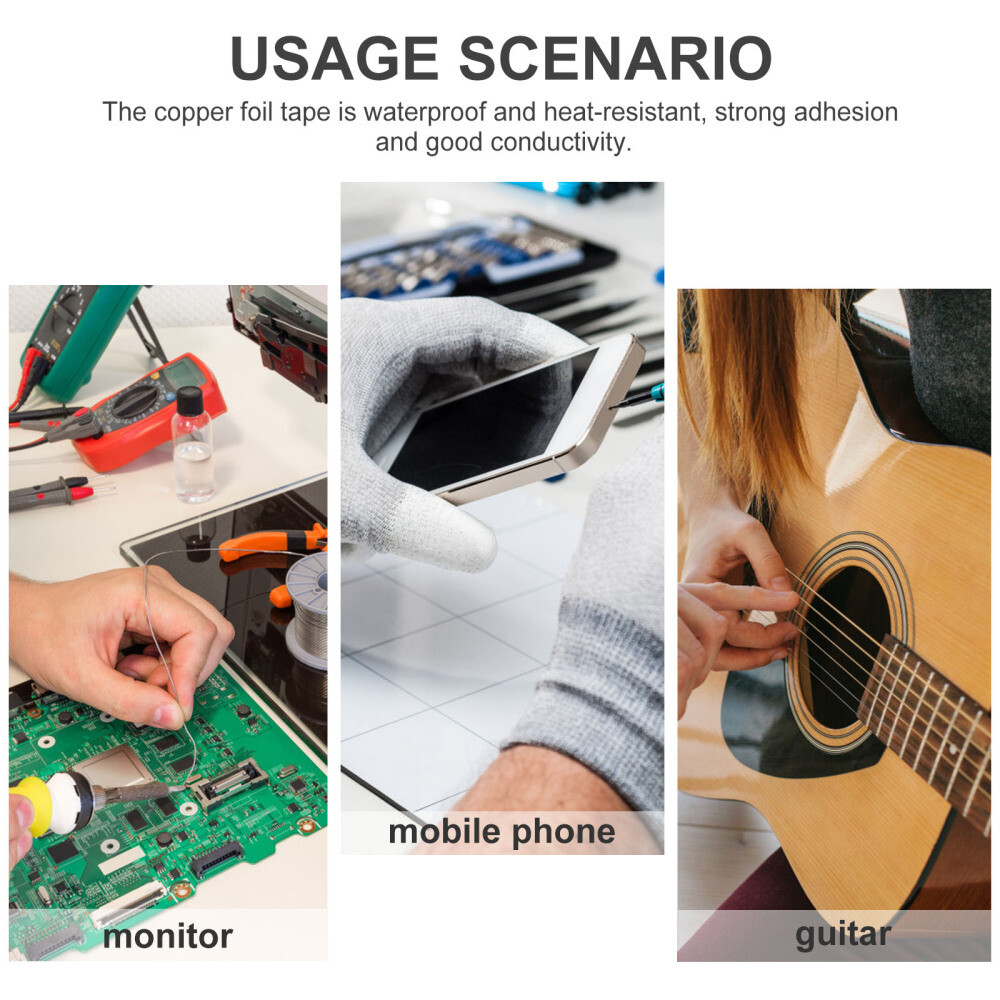 USAGE SCENARIO

The copper foil tape is waterproof and heat-resistant, strong adhesion and good conductivity.

monitor

mobile phone

guitar