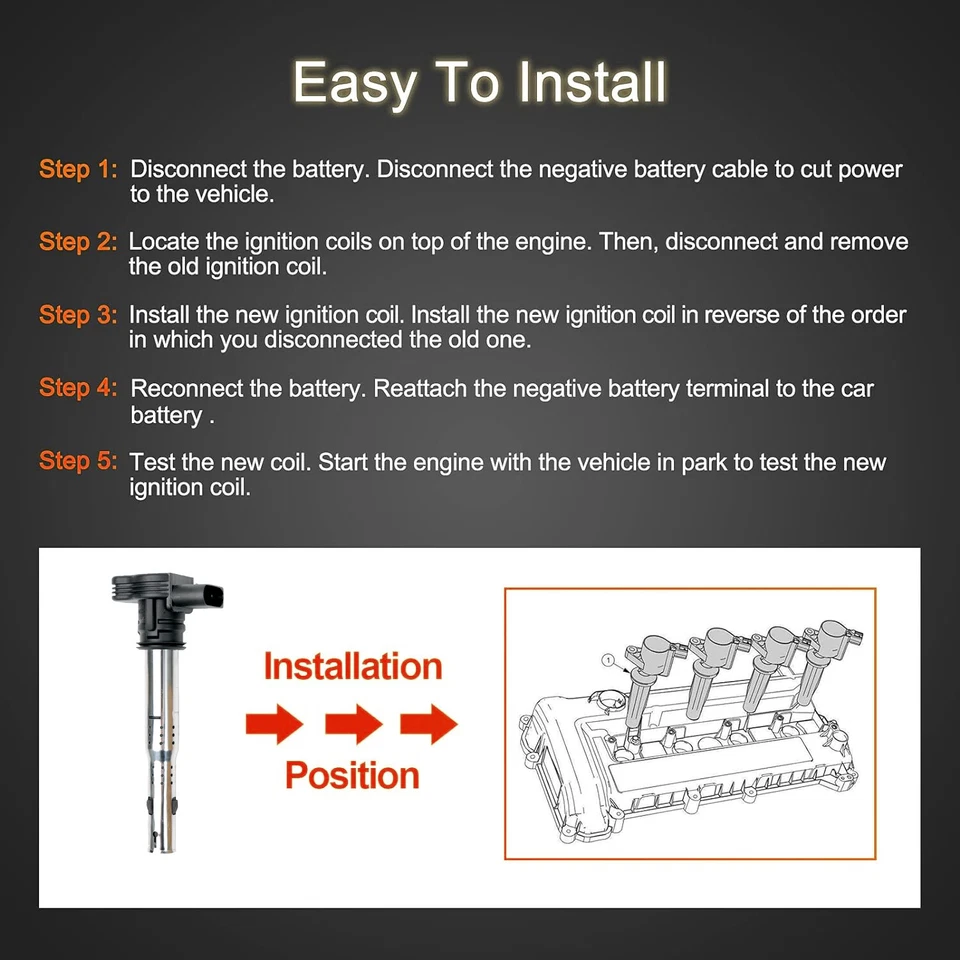 Easy To Install

Step 1: Disconnect the battery. Disconnect the negative battery cable to cut power to the vehicle.

Step 2: Locate the ignition coils on top of the engine. Then, disconnect and remove the old ignition coil.

Step 3: Install the new ignition coil. Install the new ignition coil in reverse of the order in which you disconnected the old one.

Step 4: Reconnect the battery. Reattach the negative battery terminal to the car battery .

Step 5: Test the new coil. Start the engine with the vehicle in park to test the new ignition coil.

Installation

Position

1