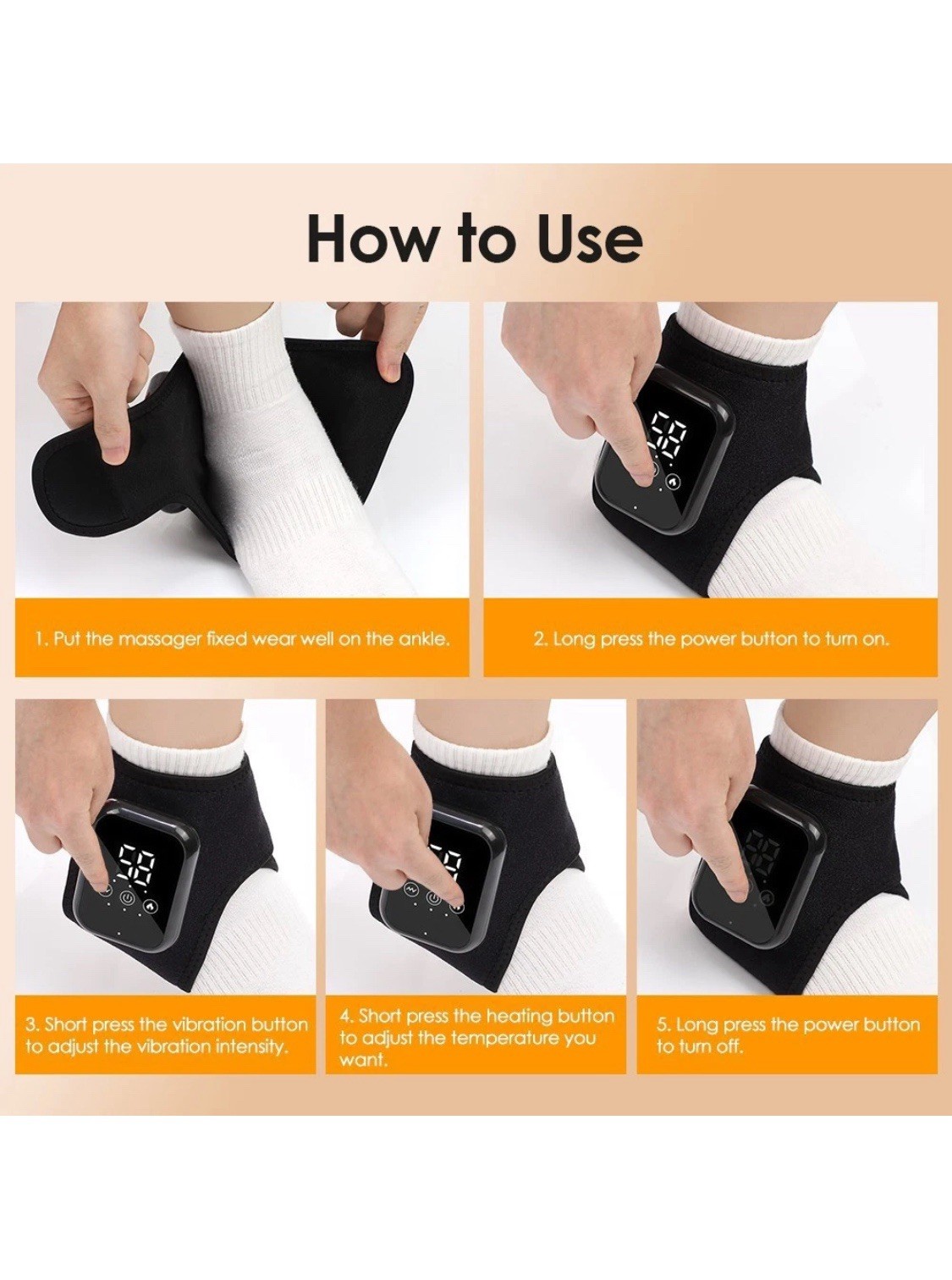 How to Use

1. Put the massager fixed wear well on the ankle.

2. Long press the power button to turn on.

3. Short press the vibration button to adjust the vibration intensity.

4. Short press the heating button to adjust the temperature you want.

5. Long press the power button to turn off.