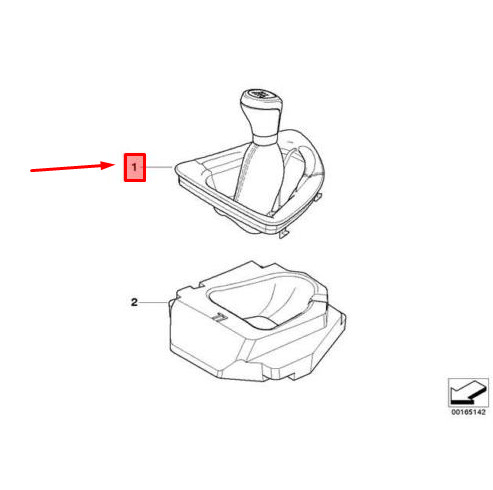 1

2

00165142