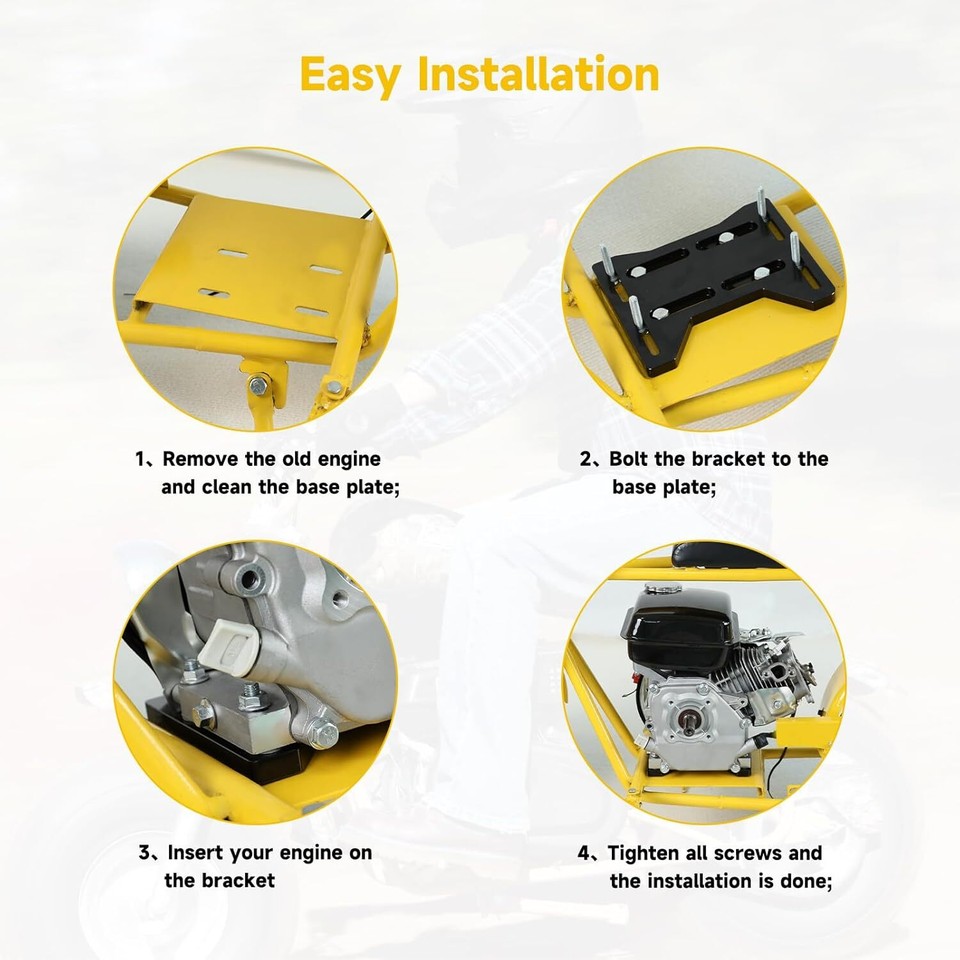 Easy Installation

1、Remove the old engine and clean the base plate;

2、Bolt the bracket to the base plate;

3、Insert your engine on the bracket

4、Tighten all screws and the installation is done;