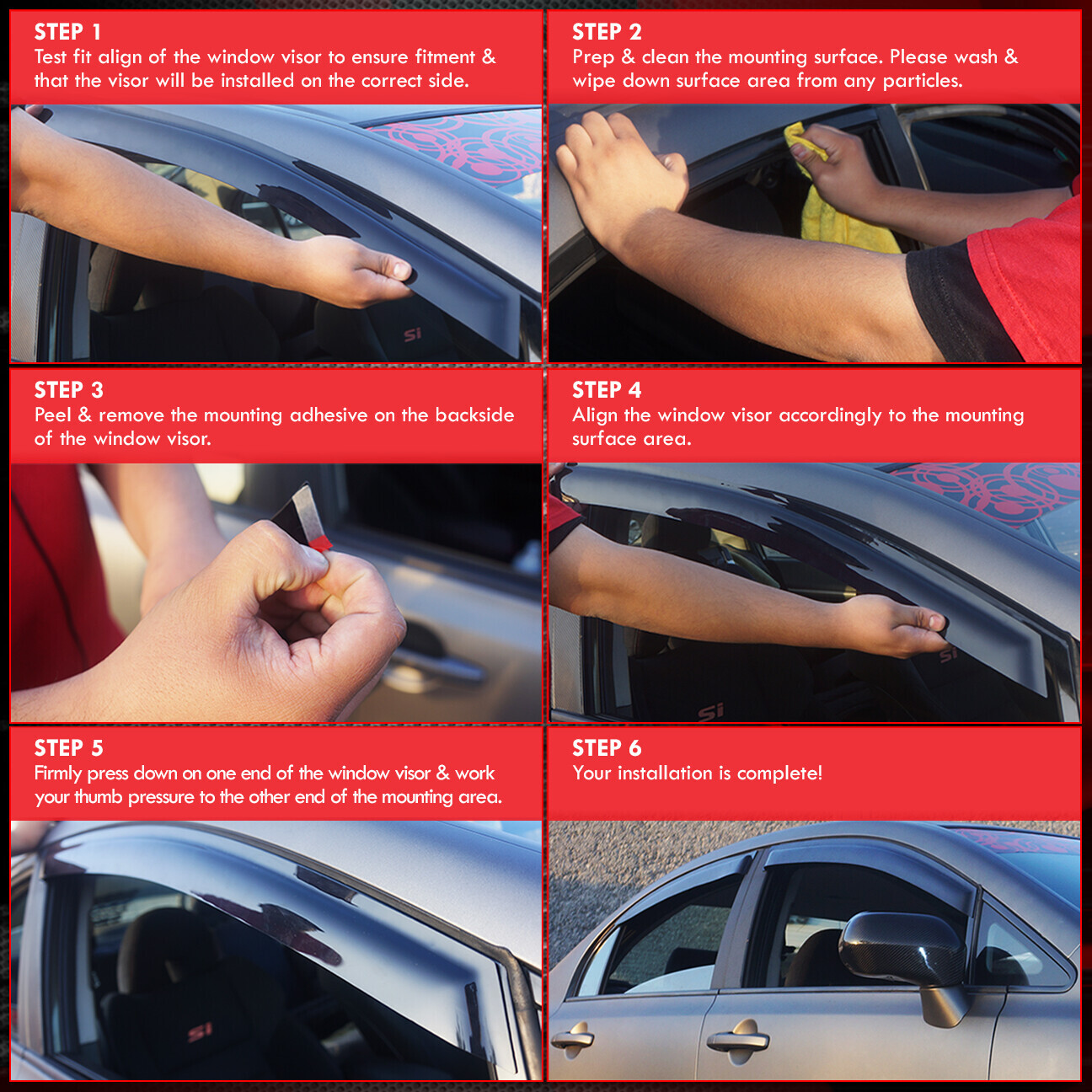 STEP 1
Test fit align of the window visor to ensure fitment & that the visor will be installed on the correct side.

Si

STEP 2
Prep & clean the mounting surface. Please wash & wipe down surface area from any particles.

STEP 3
Peel & remove the mounting adhesive on the backside of the window visor.

STEP 4
Align the window visor accordingly to the mounting surface area.

Si

Si

STEP 5
Firmly press down on one end of the window visor & work your thumb pressure to the other end of the mounting area.

Si

STEP 6
Your installation is complete!