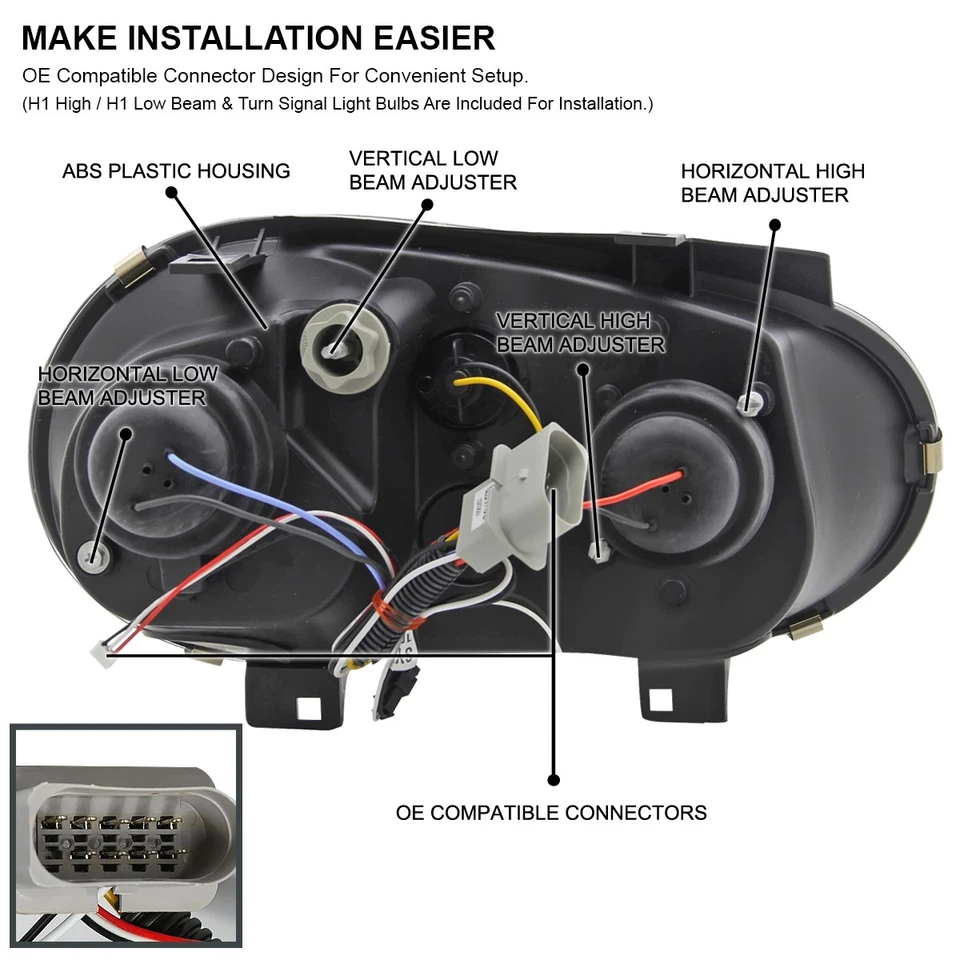 MAKE INSTALLATION EASIER

OE Compatible Connector Design For Convenient Setup.

(H1 High / H1 Low Beam & Turn Signal Light Bulbs Are Included For Installation.)

ABS PLASTIC HOUSING

VERTICAL LOW BEAM ADJUSTER

HORIZONTAL HIGH BEAM ADJUSTER

VERTICAL HIGH BEAM ADJUSTER

HORIZONTAL LOW BEAM ADJUSTER

OE COMPATIBLE CONNECTORS