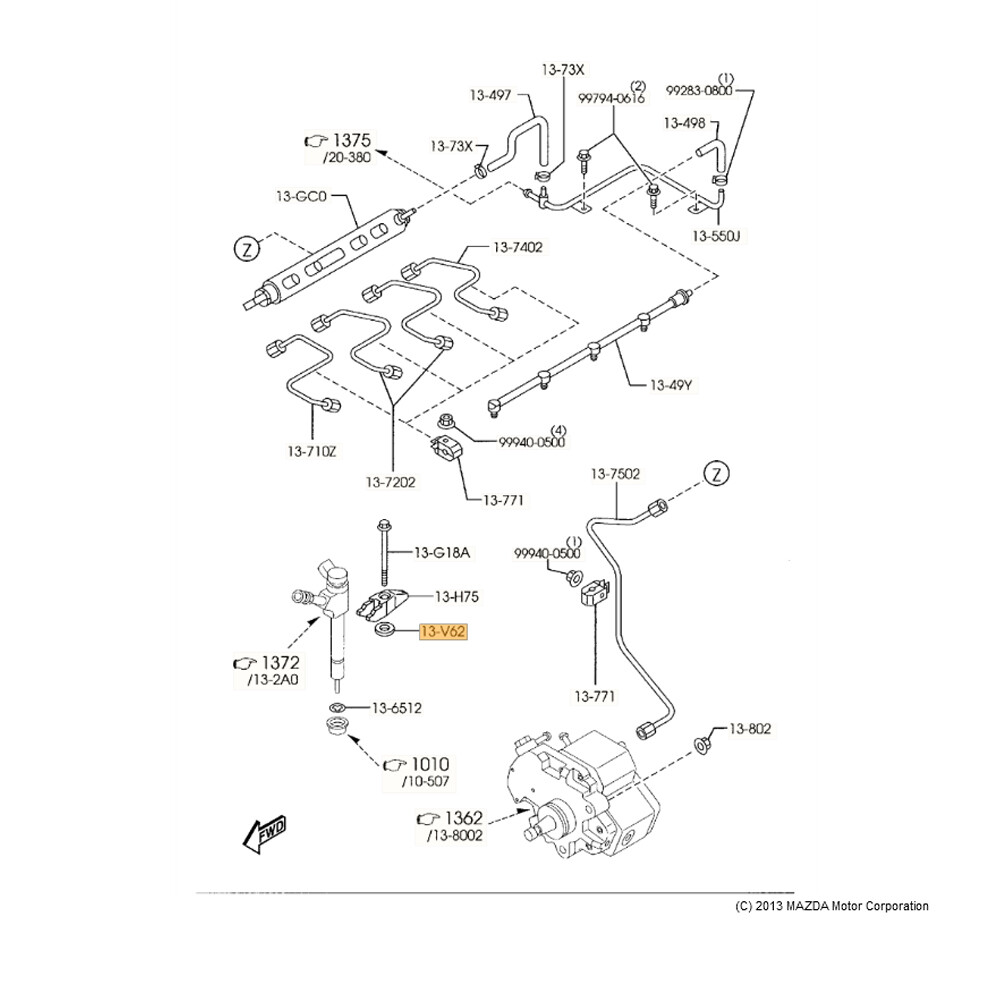 13-73X
13-497
(2)
99794-0616
(1)
99283-0800
13-498
1375
/20-380
13-73X
13-GC0
13-550J
Z
13-7402
13-49Y
(4)
99940-0500
13-710Z
13-7202
13-771
13-7502
Z
13-G18A
(1)
99940-0500
13-H75
13-V62
1372
/13-2A0
13-771
13-6512
13-802
1010
/10-507
1362
/13-8002
FWD
(C) 2013 MAZDA Motor Corporation