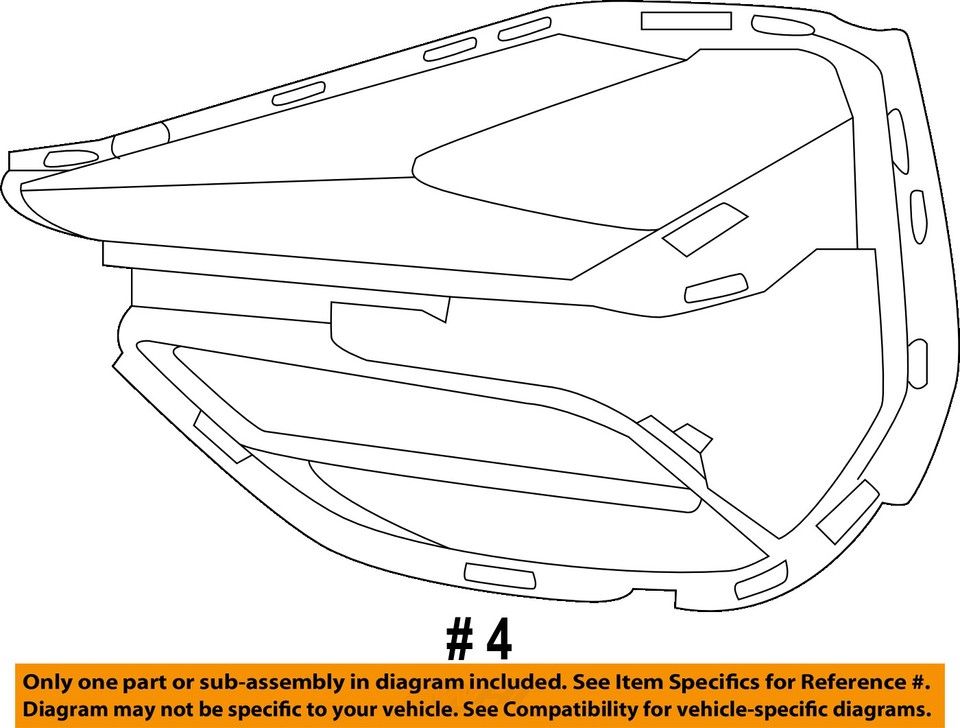 # 4

Only one part or sub-assembly in diagram included. See Item Specifics for Reference #. Diagram may not be specific to your vehicle. See Compatibility for vehicle-specific diagrams.