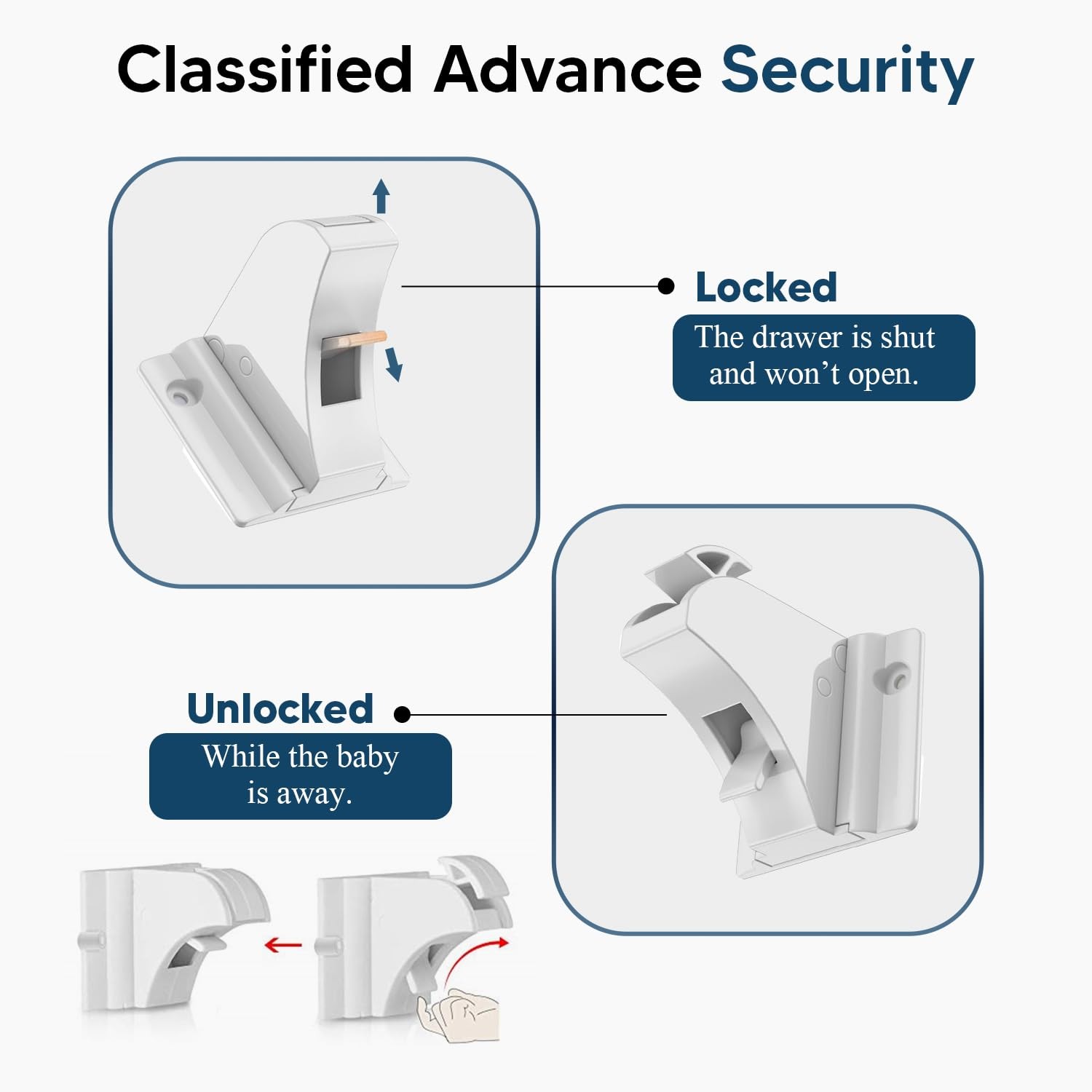 Classified Advance Security

Locked
The drawer is shut and won’t open.

Unlocked
While the baby is away.