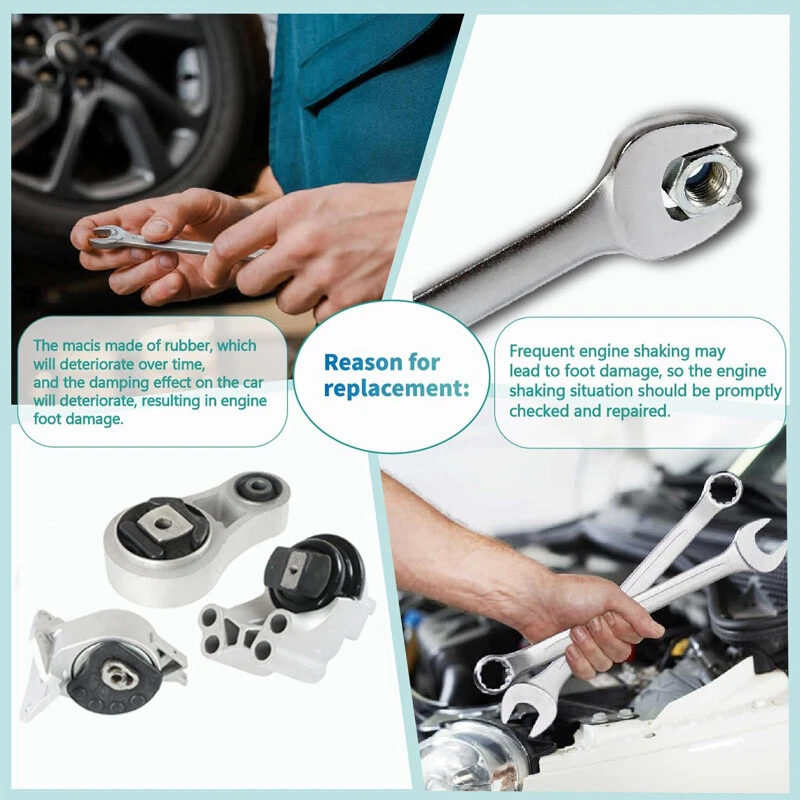 The macis made of rubber, which will deteriorate over time, and the damping effect on the car will deteriorate, resulting in engine foot damage.

Reason for replacement:

Frequent engine shaking may lead to foot damage, so the engine shaking situation should be promptly checked and repaired.