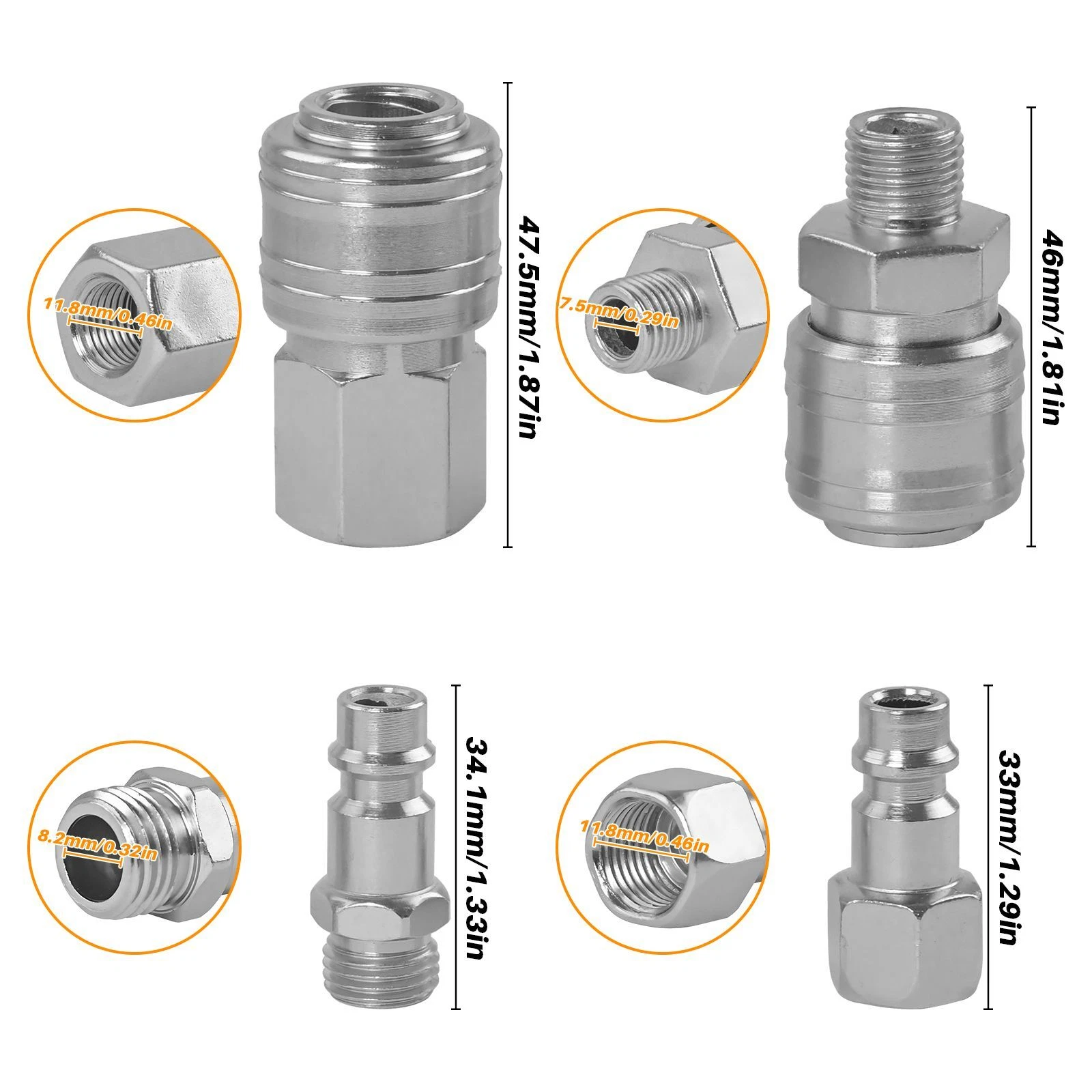 11.8mm/0.46in

47.5mm/1.87in

7.5mm/0.29in

46mm/1.81in

8.2mm/0.32in

34.1mm/1.33in

11.8mm/0.46in

33mm/1.29in