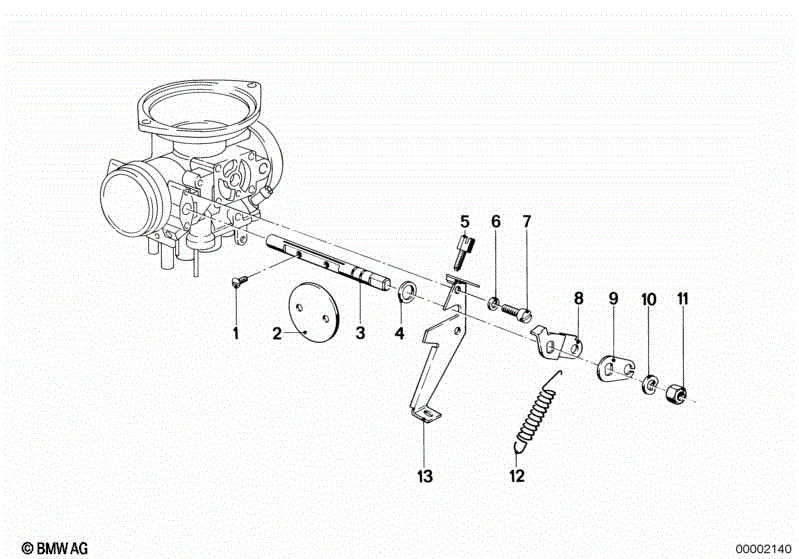 5
6
7
8
9
10
11
1
2
3
4
13
12
© BMW AG
00002140