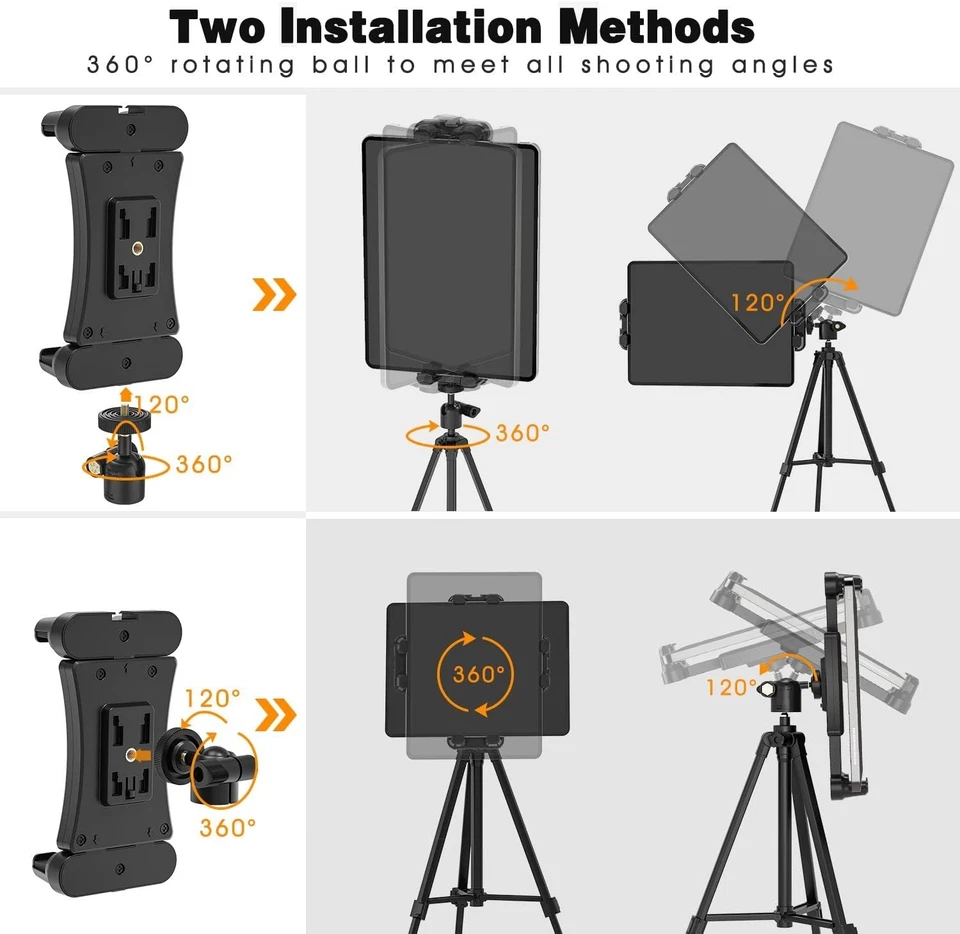 Two Installation Methods
360° rotating ball to meet all shooting angles

120°

360°

360°

120°

120°

360°

360°

120°