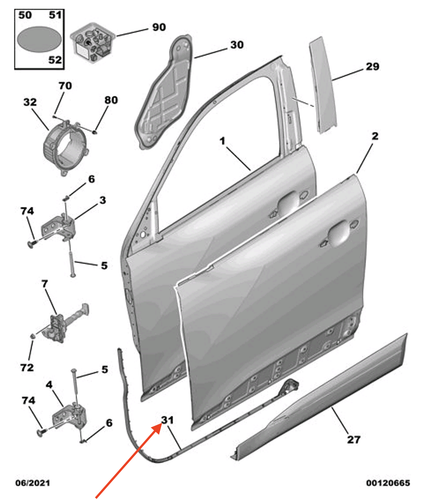 50
51
52
90
30
29
70
32
80
1
2
6
3
74
5
7
72
5
4
74
6
31
27
06/2021
00120665