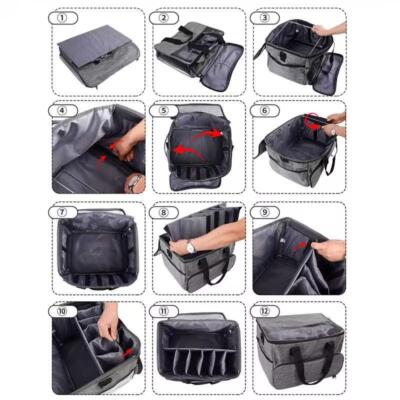 ①
②
③
④
⑤
⑥
⑦
⑧
⑨
⑩
⑪
⑫