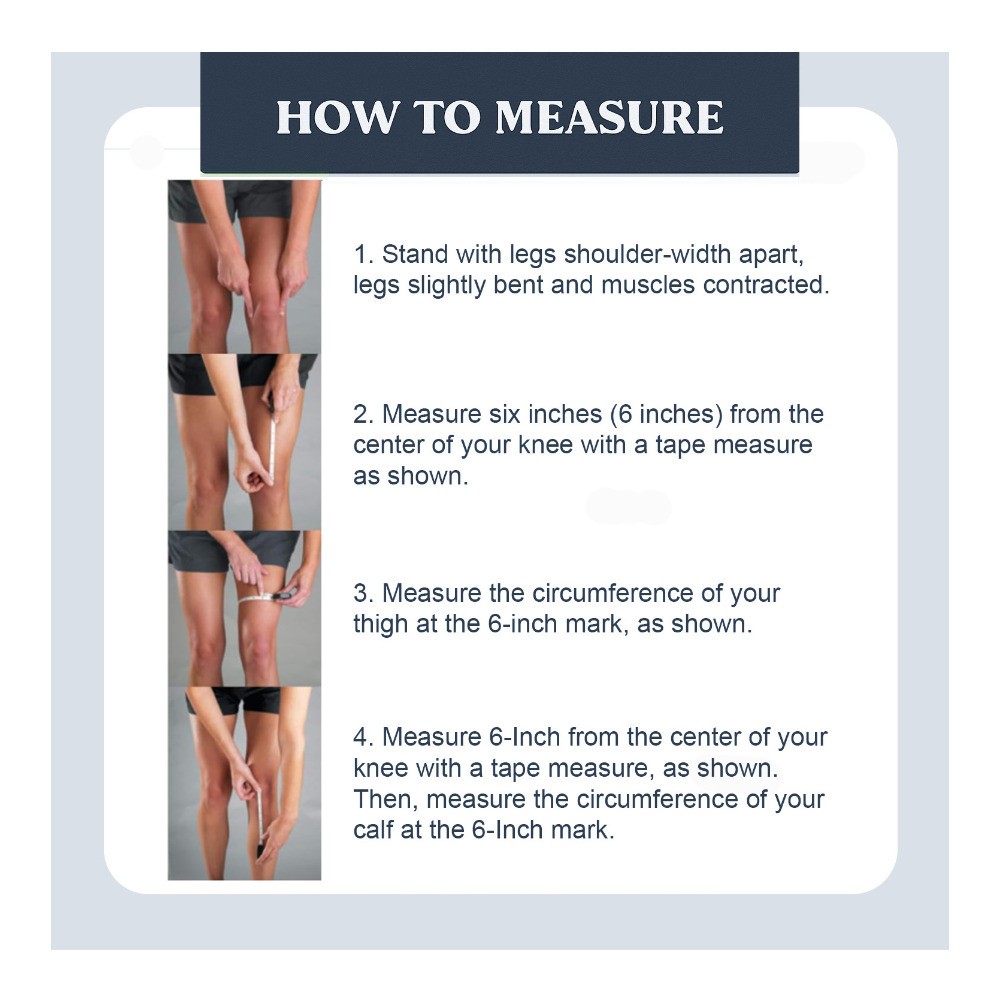 HOW TO MEASURE

1. Stand with legs shoulder-width apart, legs slightly bent and muscles contracted.

2. Measure six inches (6 inches) from the center of your knee with a tape measure as shown.

3. Measure the circumference of your thigh at the 6-inch mark, as shown.

4. Measure 6-Inch from the center of your knee with a tape measure, as shown. Then, measure the circumference of your calf at the 6-Inch mark.