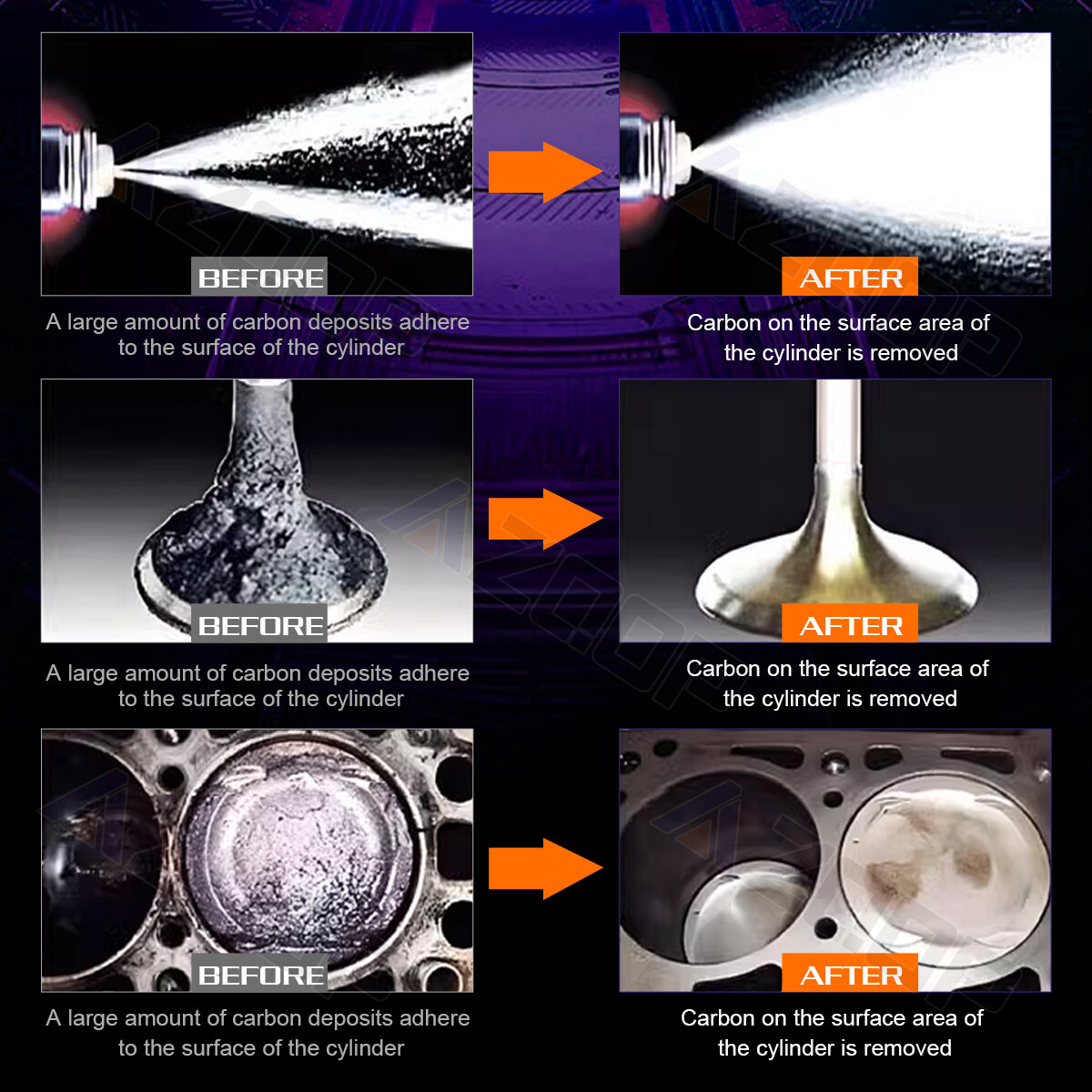 BEFORE

A large amount of carbon deposits adhere to the surface of the cylinder

AFTER

Carbon on the surface area of the cylinder is removed

BEFORE

A large amount of carbon deposits adhere to the surface of the cylinder

AFTER

Carbon on the surface area of the cylinder is removed

BEFORE

A large amount of carbon deposits adhere to the surface of the cylinder

AFTER

Carbon on the surface area of the cylinder is removed